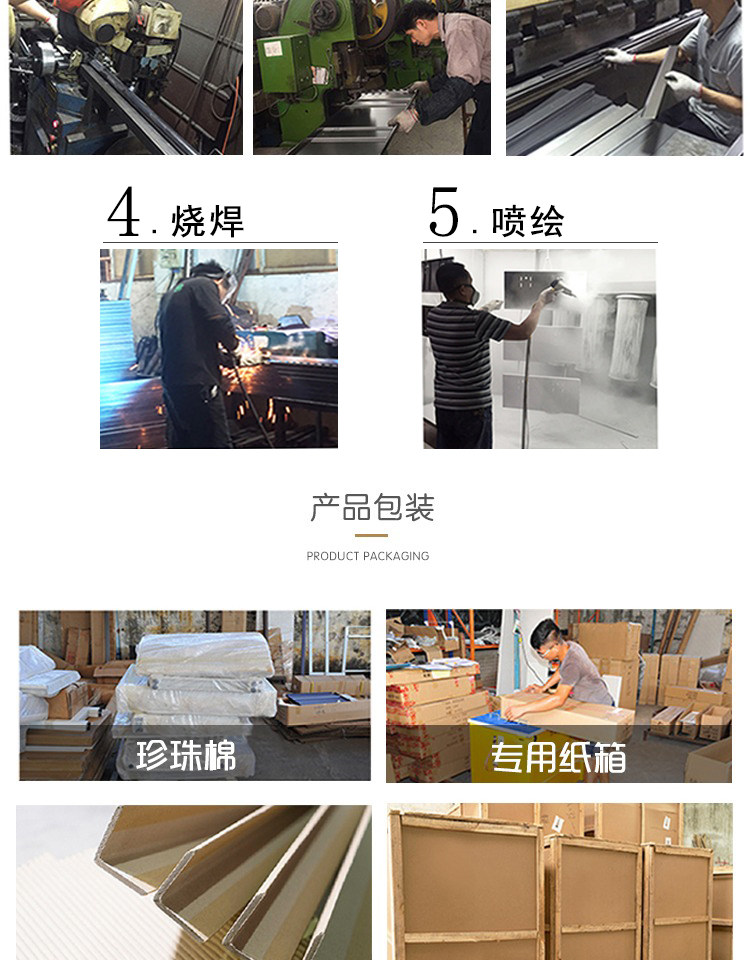 4. 烧焊

5. 喷绘

产品包装

PRODUCT PACKAGING

珍珠棉

专用纸箱