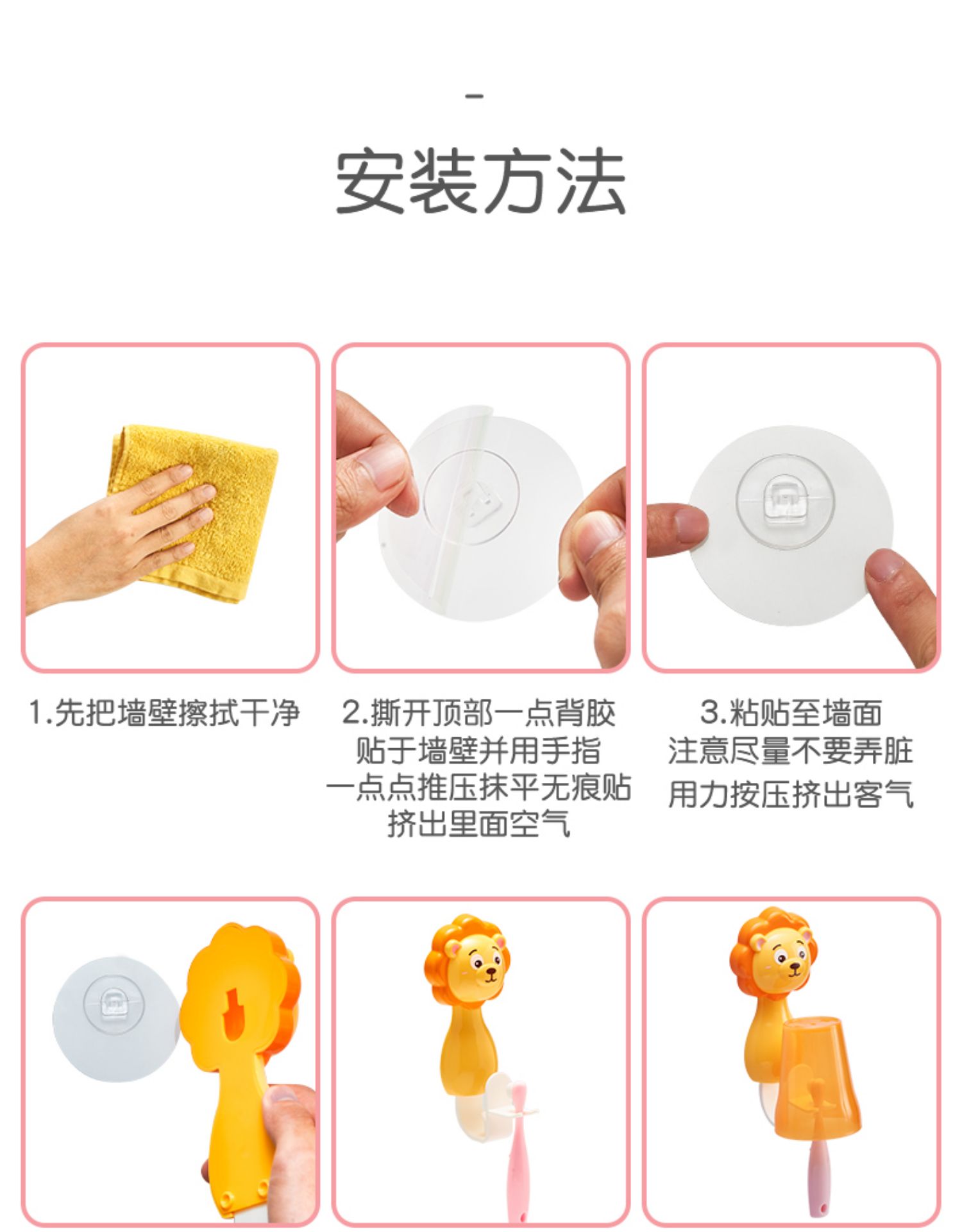 -

安装方法

1.先把墙壁擦拭干净

2.撕开顶部一点背胶
贴于墙壁并用手指
一点点推压抹平无痕贴
挤出里面空气

3.粘贴至墙面
注意尽量不要弄脏
用力按压挤出客气