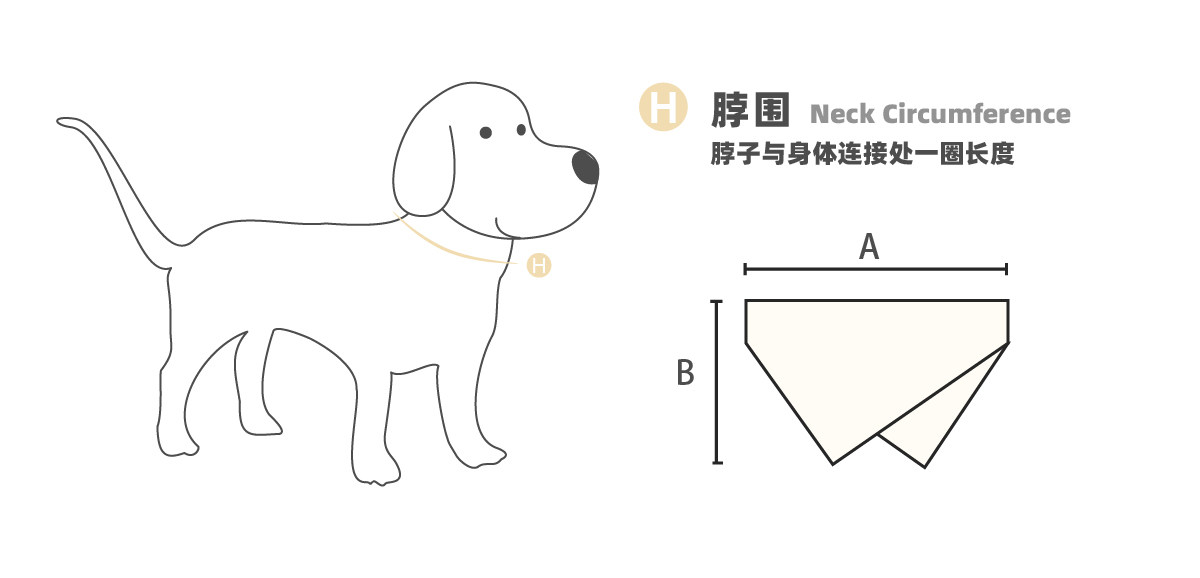 H

H 脖围 Neck Circumference
脖子与身体连接处一圈长度

A

B