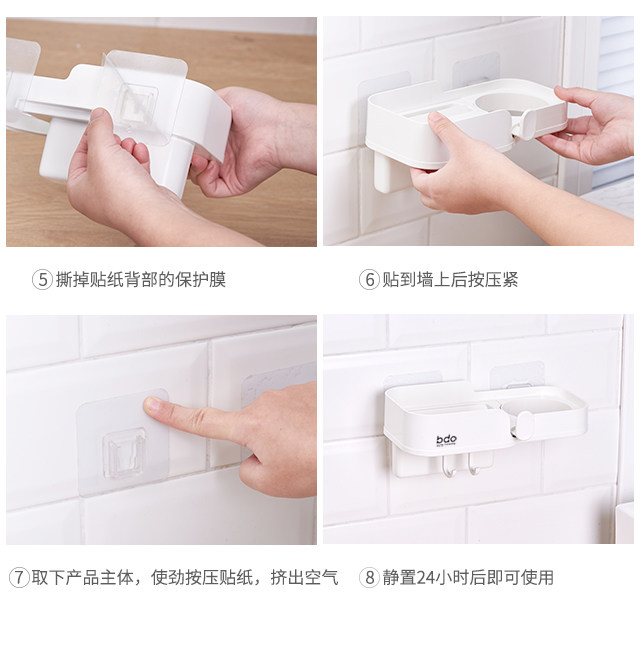 ⑤ 撕掉贴纸背部的保护膜

⑥ 贴到墙上后按压紧

bdo

⑦ 取下产品主体，使劲按压贴纸，挤出空气

⑧ 静置24小时后即可使用