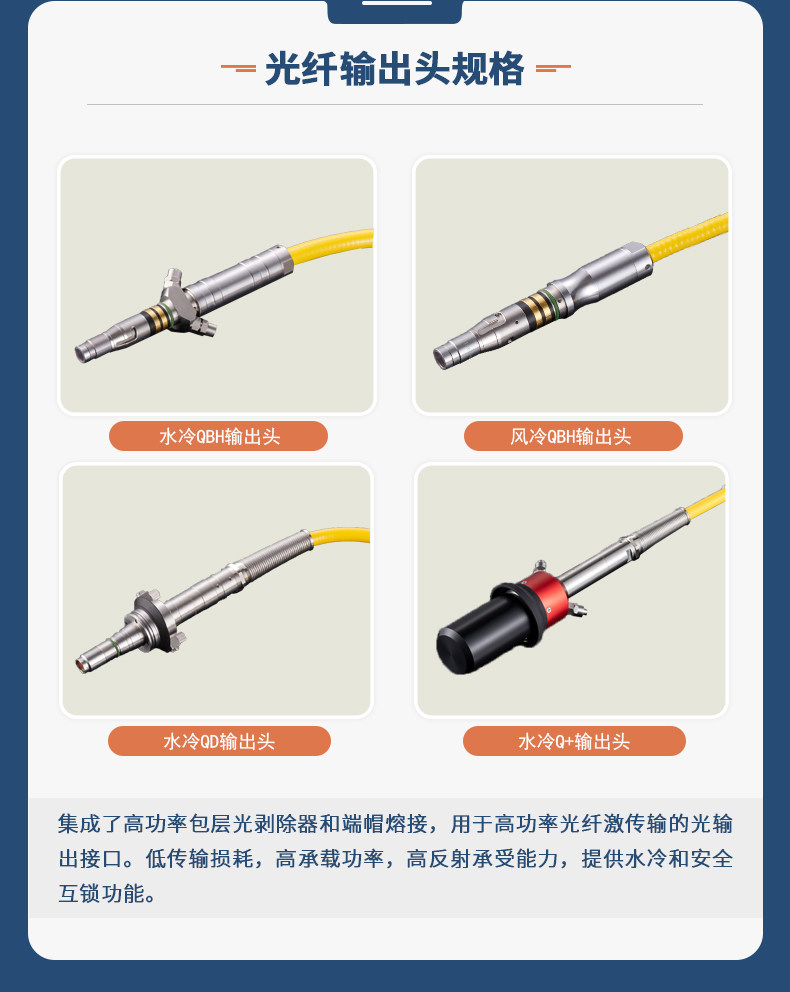 光纤输出头规格

水冷QBH输出头

风冷QBH输出头

水冷QD输出头

水冷Q+输出头

集成了高功率包层光剥除器和端帽熔接，用于高功率光纤激传输的光输出接口。低传输损耗，高承载功率，高反射承受能力，提供水冷和安全互锁功能。