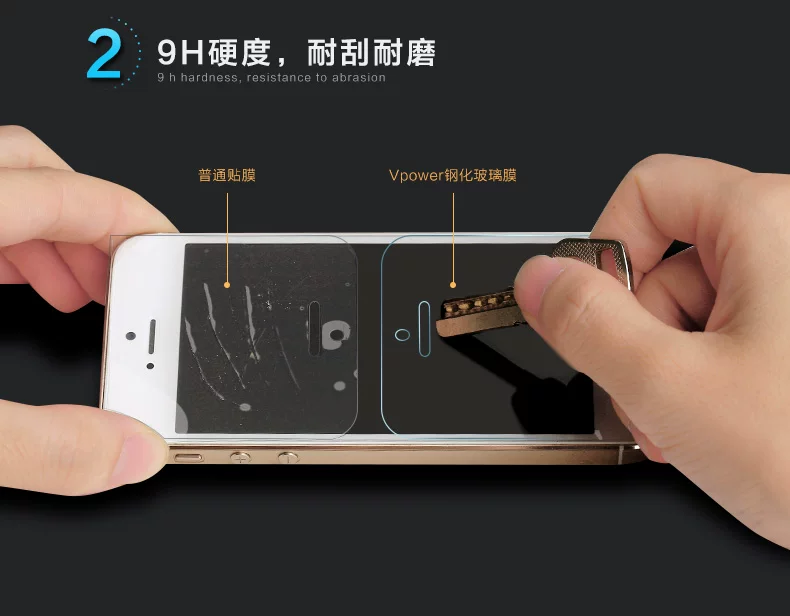 2 9H硬度，耐刮耐磨
9 h hardness, resistance to abrasion

普通贴膜

Vpower钢化玻璃膜