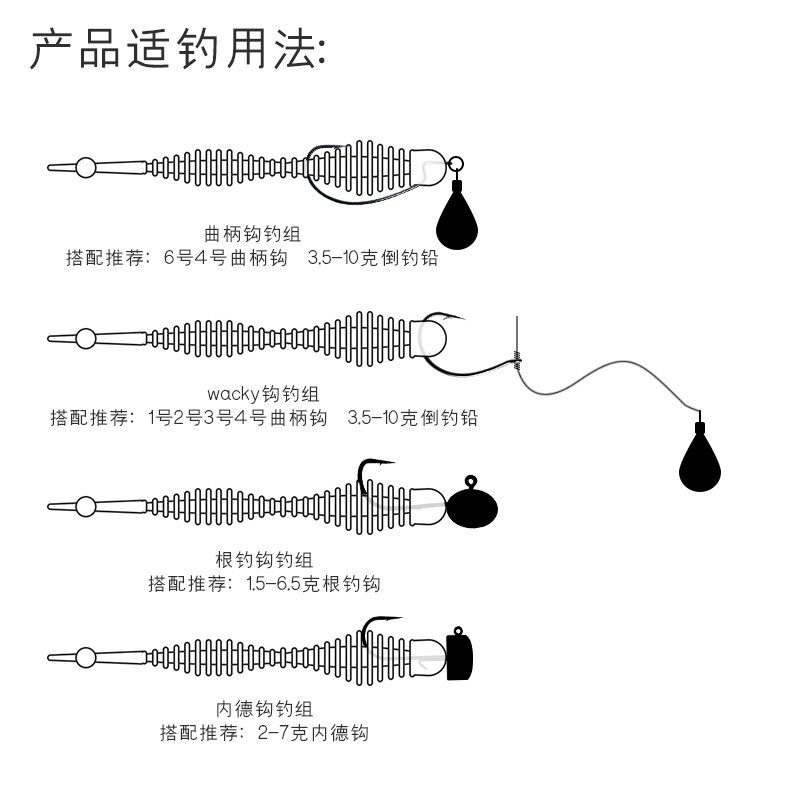 产品适钓用法:

曲柄钩钓组
搭配推荐：6号4号曲柄钩　3.5-10克倒钓铅

wacky钩钓组
搭配推荐：1号2号3号4号曲柄钩　3.5-10克倒钓铅

根钓钩钓组
搭配推荐：1.5-6.5克根钓钩

内德钩钓组
搭配推荐：2-7克内德钩