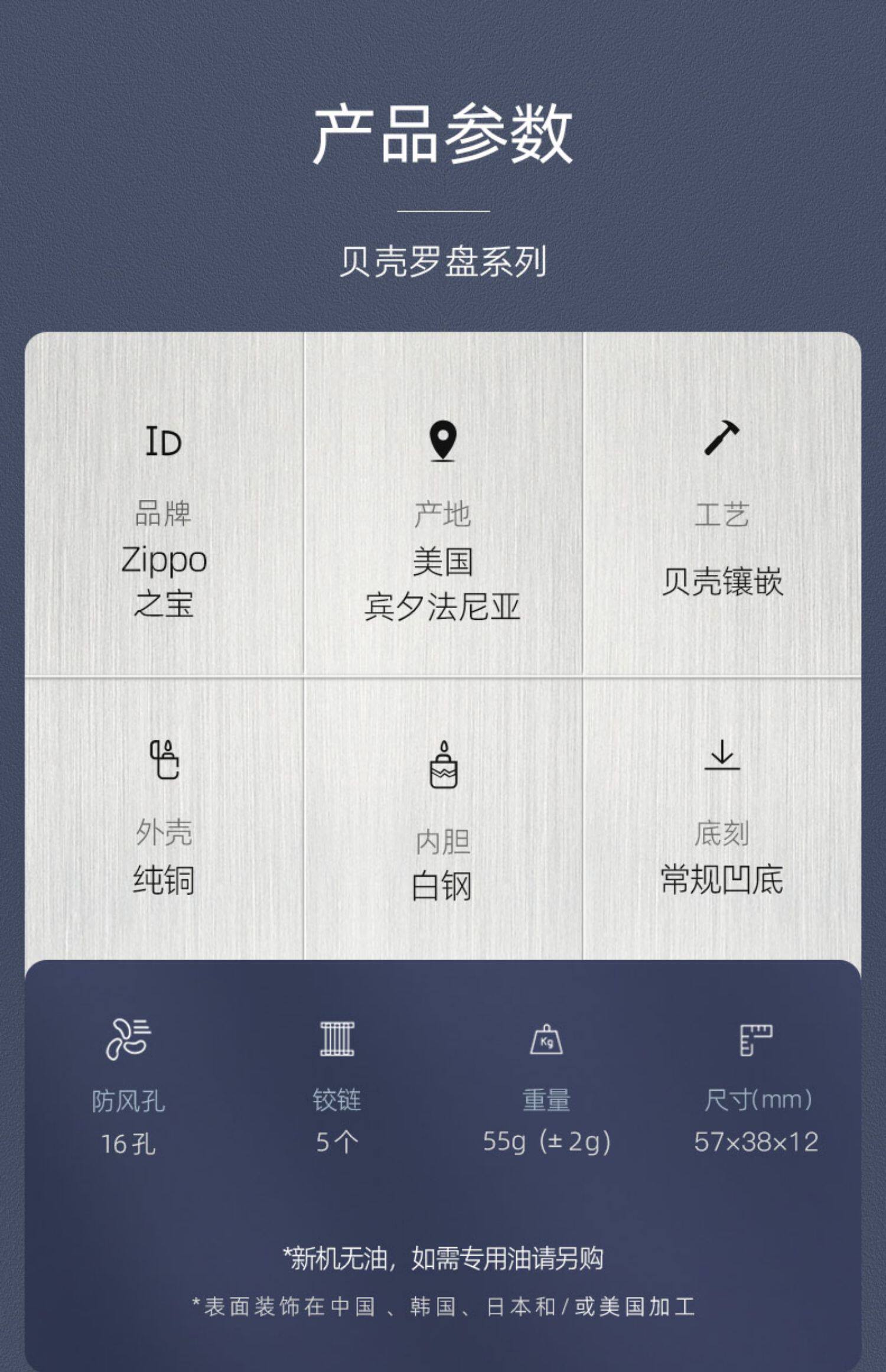 产品参数

贝壳罗盘系列

ID
品牌
Zippo
之宝

产地
美国
宾夕法尼亚

工艺
贝壳镶嵌

外壳
纯铜

内胆
白钢

底刻
常规凹底

防风孔
16孔

铰链
5个

Kg
重量
55g（±2g）

尺寸(mm)
57×38×12

*新机无油，如需专用油请另购

*表面装饰在中国、韩国、日本和/或美国加工