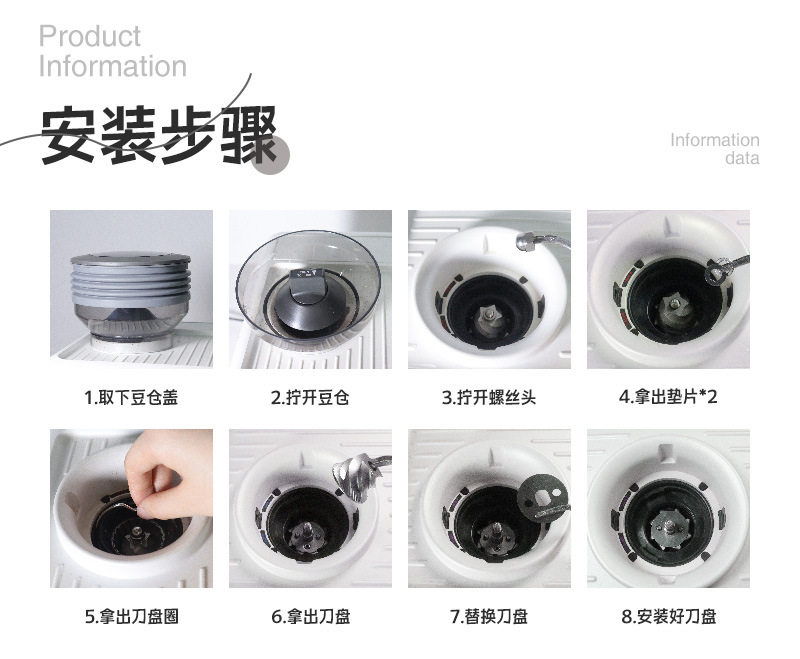 Product
Information

安装步骤

Information
data

1.取下豆仓盖

2.拧开豆仓

3.拧开螺丝头

4.拿出垫片*2

5.拿出刀盘圈

6.拿出刀盘

7.替换刀盘

8.安装好刀盘