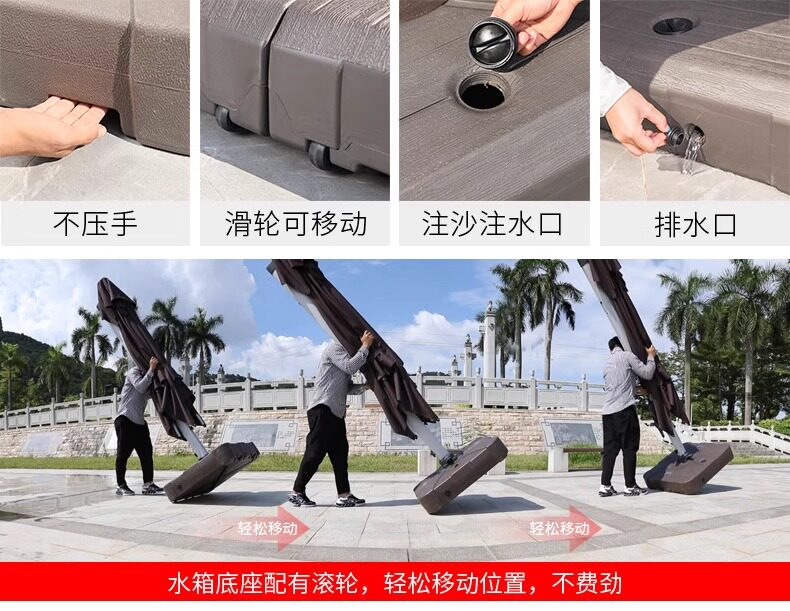 不压手

滑轮可移动

注沙注水口

排水口

轻松移动

轻松移动

水箱底座配有滚轮，轻松移动位置，不费劲