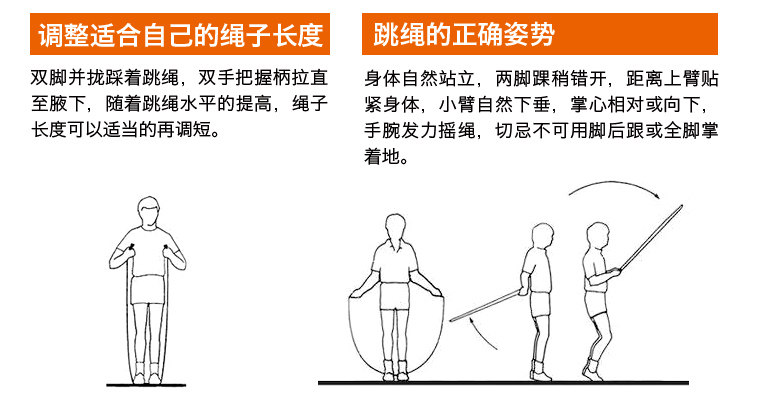 调整适合自己的绳子长度

双脚并拢踩着跳绳，双手把握柄拉直至腋下，随着跳绳水平的提高，绳子长度可以适当的再调短。

跳绳的正确姿势

身体自然站立，两脚踝稍错开，距离上臂贴紧身体，小臂自然下垂，掌心相对或向下，手腕发力摇绳，切忌不可用脚后跟或全脚掌着地。