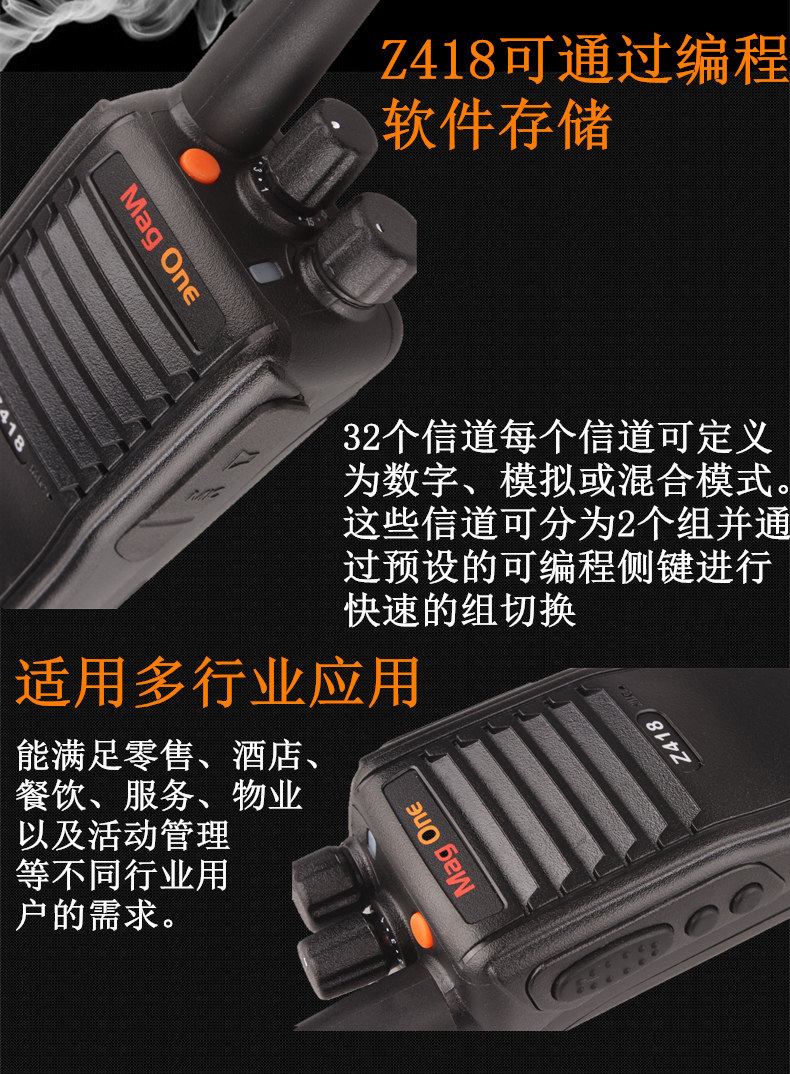 Z418可通过编程软件存储

Mag One

Z418

32个信道每个信道可定义为数字、模拟或混合模式。这些信道可分为2个组并通过预设的可编程侧键进行快速的组切换

适用多行业应用

能满足零售、酒店、餐饮、服务、物业以及活动管理等不同行业用户的需求。

Z418

Mag One