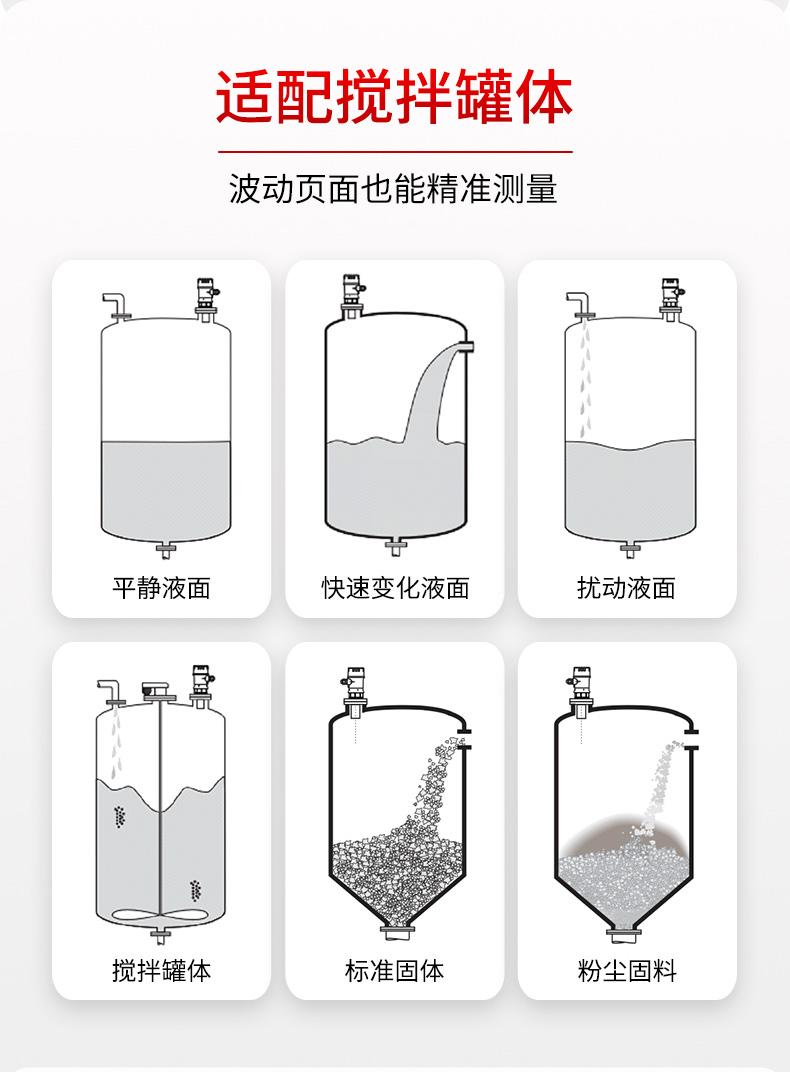 适配搅拌罐体

波动页面也能精准测量

平静液面

快速变化液面

扰动液面

搅拌罐体

标准固体

粉尘固料