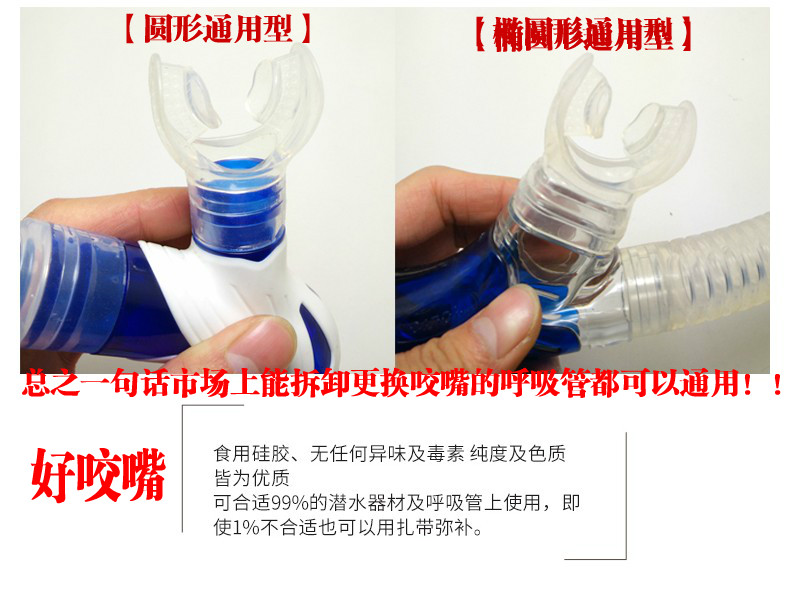 【圆形通用型】

【椭圆形通用型】

总之一句话市场上能拆卸更换咬嘴的呼吸管都可以通用！！

好咬嘴

食用硅胶、无任何异味及毒素 纯度及色质皆为优质
可合适99%的潜水器材及呼吸管上使用，即使1%不合适也可以用扎带弥补。