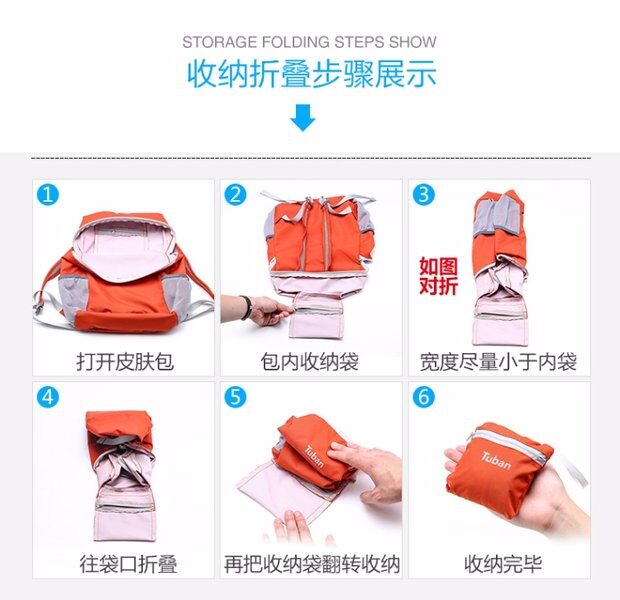 STORAGE FOLDING STEPS SHOW

收纳折叠步骤展示

1
打开皮肤包

2
包内收纳袋

3
如图对折
宽度尽量小于内袋

4
往袋口折叠

5
Tuban
再把收纳袋翻转收纳

6
Tuban
收纳完毕