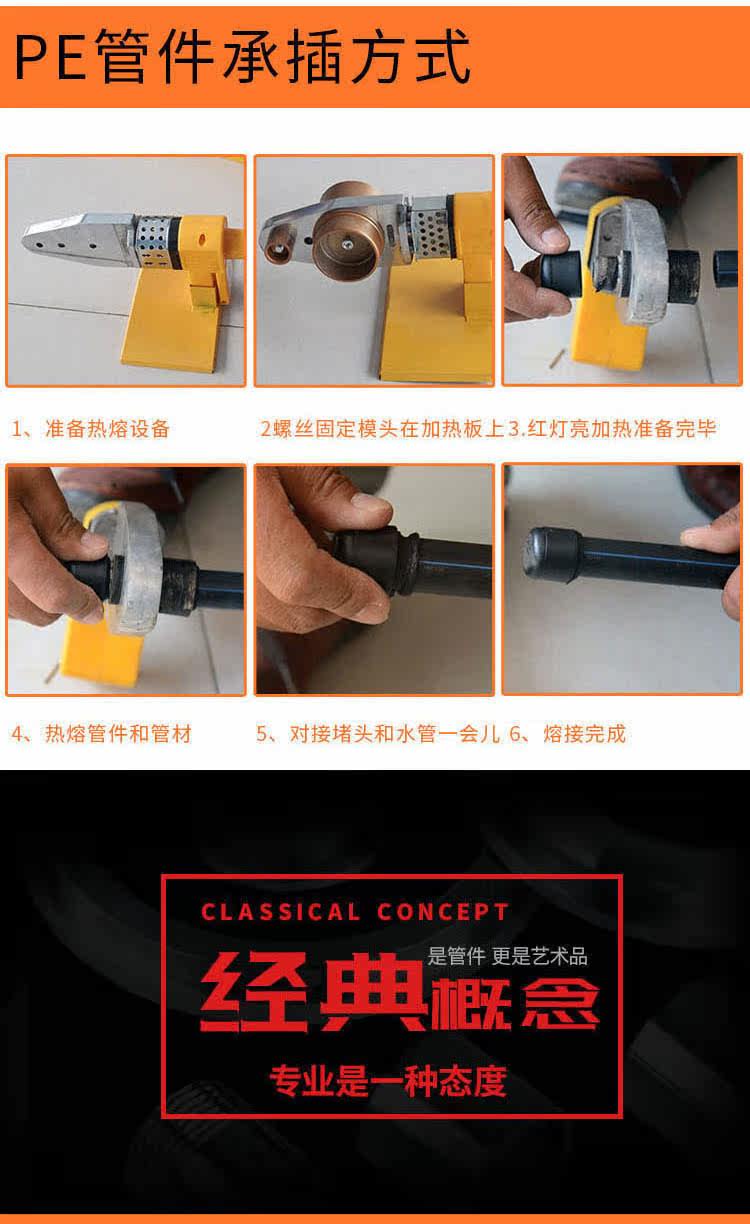 PE管件承插方式

1、准备热熔设备

2螺丝固定模头在加热板上

3.红灯亮加热准备完毕

4、热熔管件和管材

5、对接堵头和水管一会儿

6、熔接完成

CLASSICAL CONCEPT

是管件 更是艺术品

经典概念

专业是一种态度