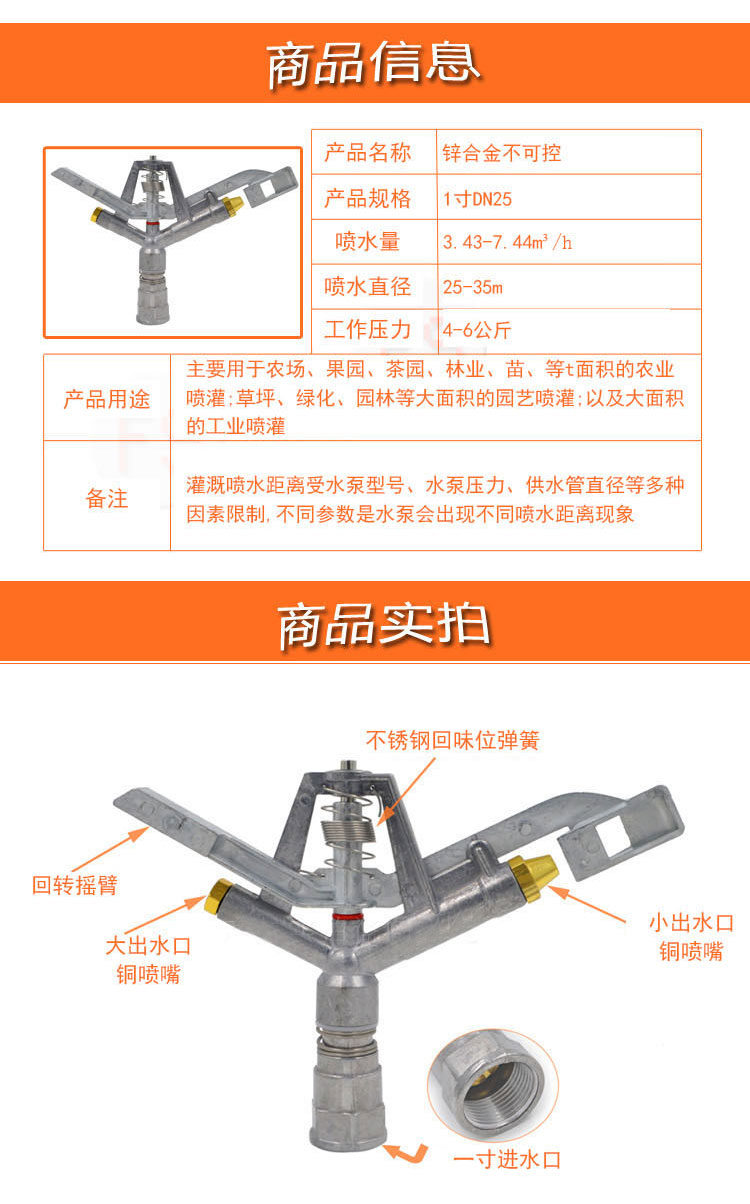 商品信息

| 产品名称 | 锌合金不可控 |
|---|---|
| 产品规格 | 1寸DN25 |
| 喷水量 | 3.43-7.44m³/h |
| 喷水直径 | 25-35m |
| 工作压力 | 4-6公斤 |

| 产品用途 | 主要用于农场、果园、茶园、林业、苗、等t面积的农业喷灌;草坪、绿化、园林等大面积的园艺喷灌;以及大面积的工业喷灌 |
|---|---|
| 备注 | 灌溉喷水距离受水泵型号、水泵压力、供水管直径等多种因素限制,不同参数是水泵会出现不同喷水距离现象 |

商品实拍

不锈钢回味位弹簧

回转摇臂

大出水口
铜喷嘴

小出水口
铜喷嘴

一寸进水口