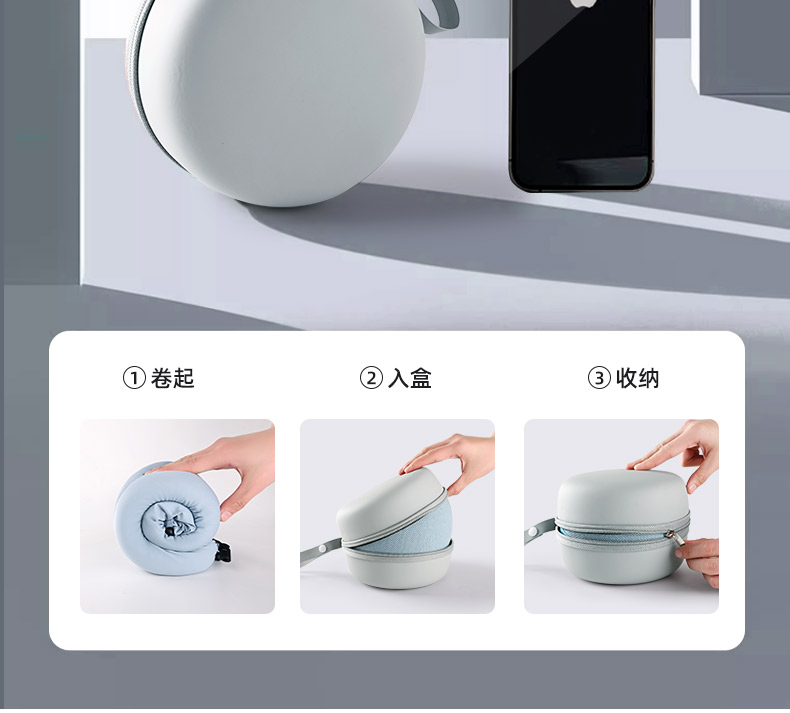 ① 卷起

② 入盒

③ 收纳