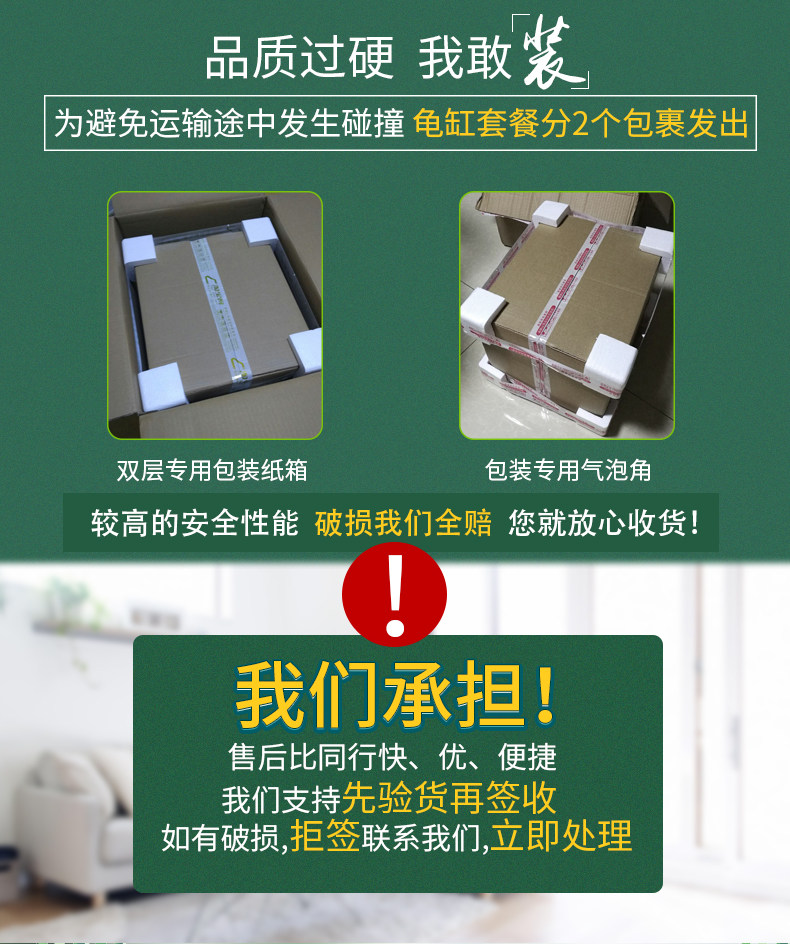 品质过硬 我敢「装」

为避免运输途中发生碰撞 龟缸套餐分2个包裹发出

双层专用包装纸箱

包装专用气泡角

较高的安全性能 破损我们全赔 您就放心收货！

!

我们承担！

售后比同行快、优、便捷

我们支持先验货再签收

如有破损,拒签联系我们,立即处理