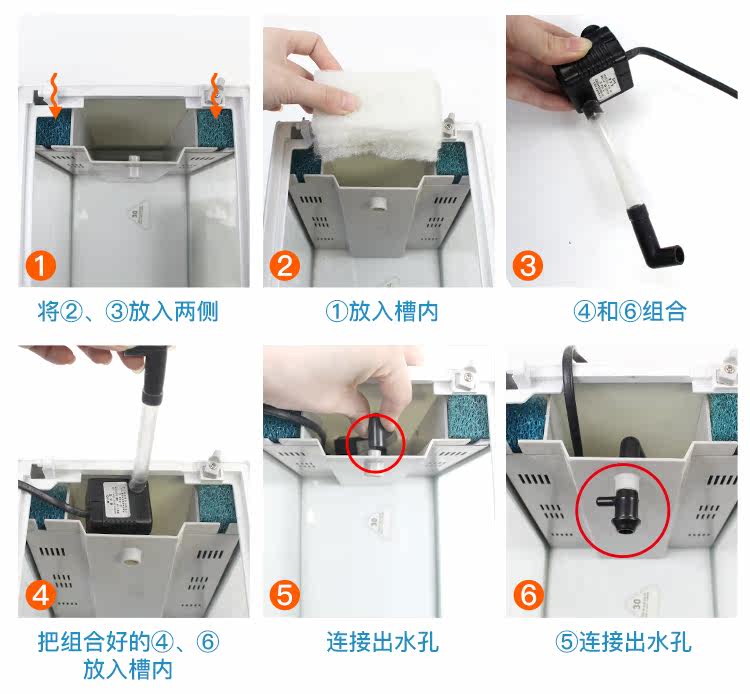 1
将②、③放入两侧

2
①放入槽内

3
④和⑥组合

4
把组合好的④、⑥放入槽内

5
连接出水孔

6
⑤连接出水孔