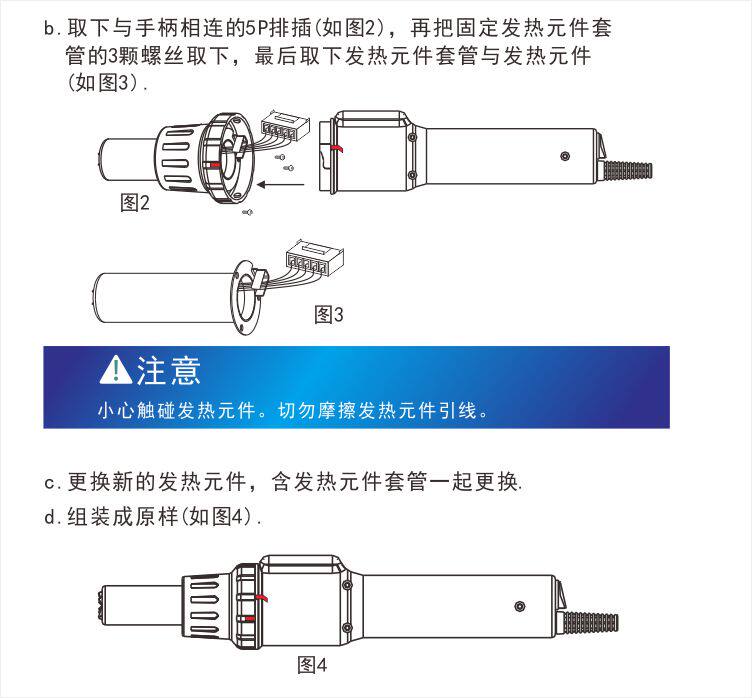 b. 取下与手柄相连的5P排插(如图2)，再把固定发热元件套管的3颗螺丝取下，最后取下发热元件套管与发热元件(如图3).

图2

图3

注意

小心触碰发热元件。切勿摩擦发热元件引线。

c. 更换新的发热元件，含发热元件套管一起更换.

d. 组装成原样(如图4).

图4