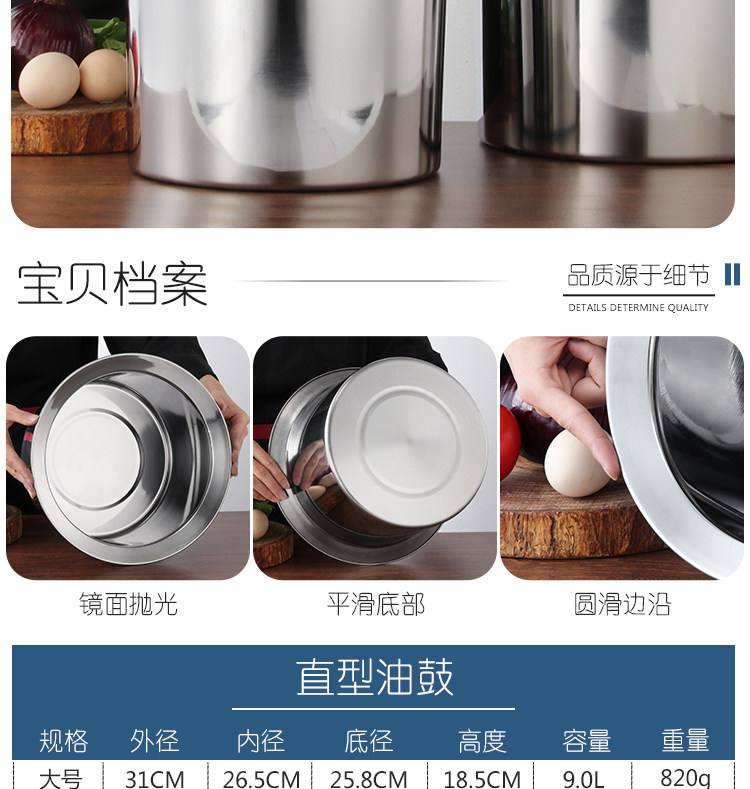 宝贝档案

品质源于细节

DETAILS DETERMINE QUALITY

镜面抛光

平滑底部

圆滑边沿

直型油鼓

| 规格 | 外径 | 内径 | 底径 | 高度 | 容量 | 重量 |
|---|---|---|---|---|---|---|
| 大号 | 31CM | 26.5CM | 25.8CM | 18.5CM | 9.0L | 820g |