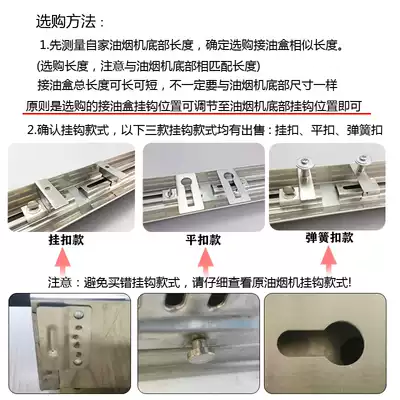 选购方法：

1.先测量自家油烟机底部长度，确定选购接油盒相似长度。
(选购长度，注意与油烟机底部相匹配长度)
接油盒总长度可长可短，不一定要与油烟机底部尺寸一样
原则是选购的接油盒挂钩位置可调节至油烟机底部挂钩位置即可

2.确认挂钩款式，以下三款挂钩款式均有出售：挂扣、平扣、弹簧扣

挂扣款

平扣款

弹簧扣款

注意：避免买错挂钩款式，请仔细查看原油烟机挂钩款式!