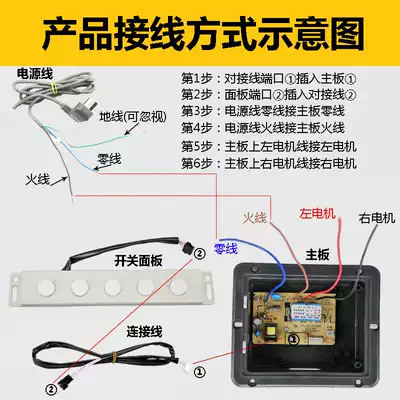 产品接线方式示意图

电源线

第1步：对接线端口①插入主板①
第2步：面板端口②插入对接线②
第3步：电源线零线接主板零线
第4步：电源线火线接主板火线
第5步：主板上左电机线接左电机
第6步：主板上右电机线接右电机

地线(可忽视)

零线

火线

火线

左电机

右电机

零线

主板

②

开关面板

连接线

①

①

②