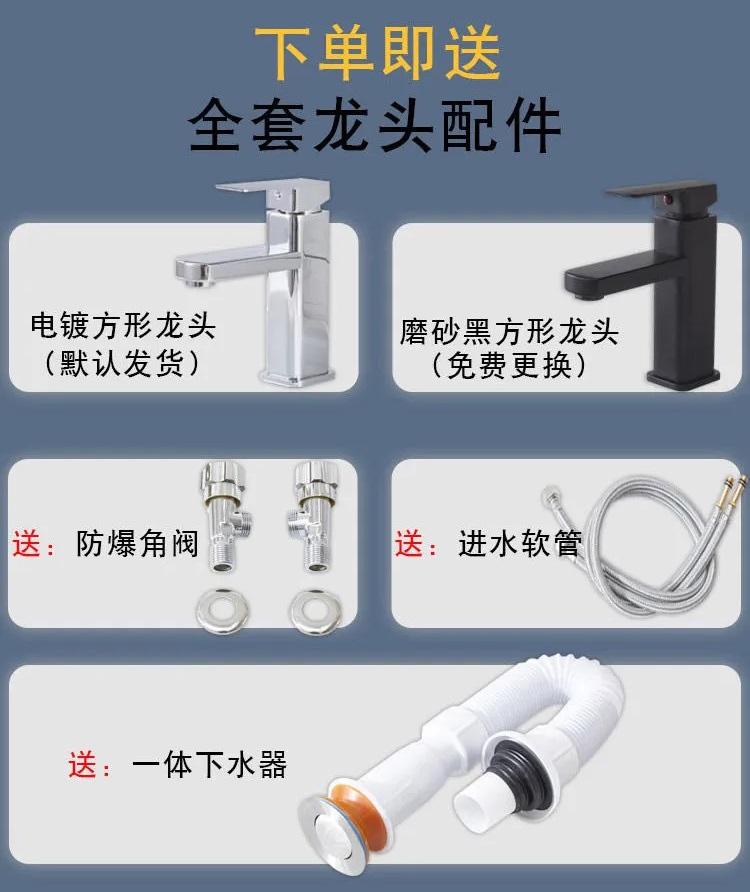 下单即送
全套龙头配件

电镀方形龙头
（默认发货）

磨砂黑方形龙头
（免费更换）

送：防爆角阀

送：进水软管

送：一体下水器