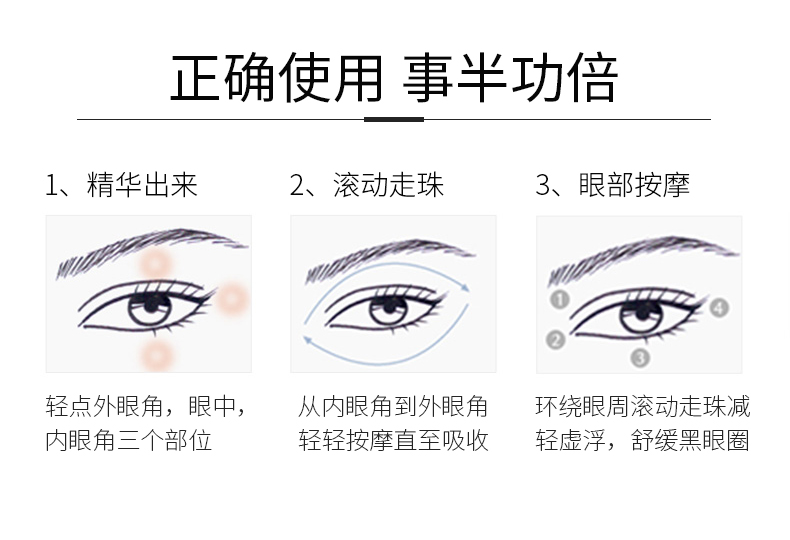 正确使用 事半功倍

1、精华出来

轻点外眼角，眼中，内眼角三个部位

2、滚动走珠

从内眼角到外眼角轻轻按摩直至吸收

3、眼部按摩

1 2 3 4

环绕眼周滚动走珠减轻虚浮，舒缓黑眼圈