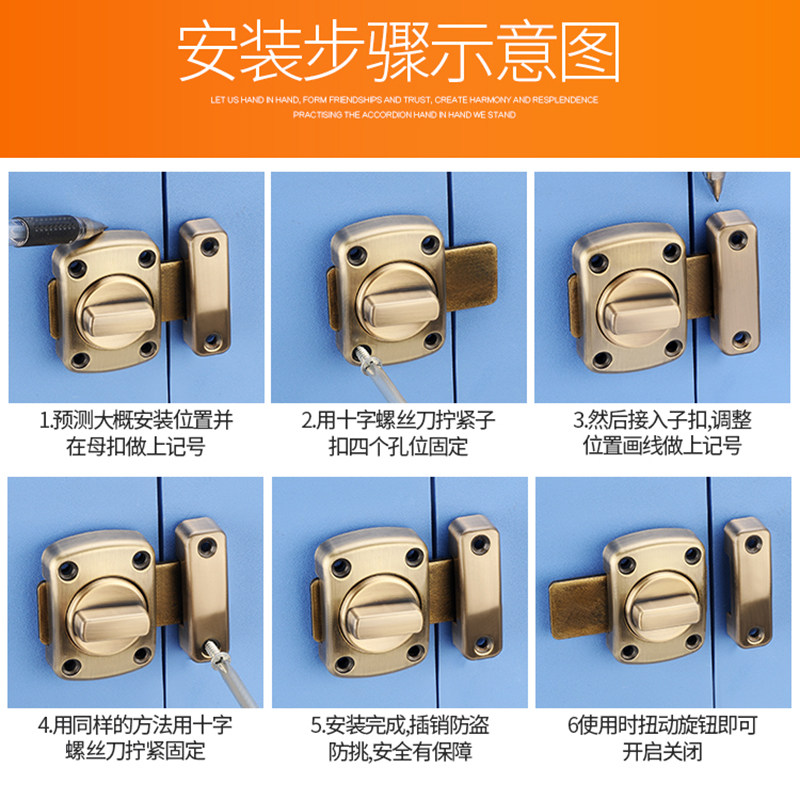 安装步骤示意图

LET US HAND IN HAND, FORM FRIENDSHIPS AND TRUST, CREATE HARMONY AND RESPLENDENCE
PRACTISING THE ACCORDION HAND IN HAND WE STAND

1.预测大概安装位置并在母扣做上记号

2.用十字螺丝刀拧紧子扣四个孔位固定

3.然后接入子扣,调整位置画线做上记号

4.用同样的方法用十字螺丝刀拧紧固定

5.安装完成,插销防盗防挑,安全有保障

6使用时扭动旋钮即可开启关闭