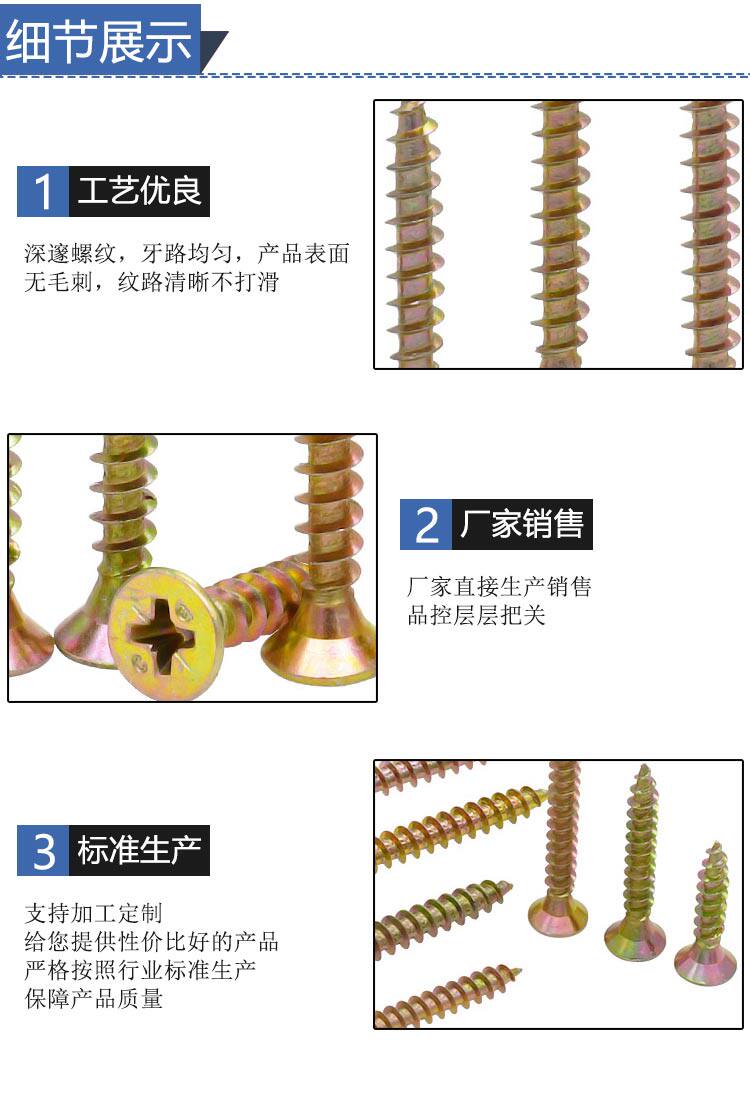 细节展示

1 工艺优良

深邃螺纹，牙路均匀，产品表面无毛刺，纹路清晰不打滑

2 厂家销售

厂家直接生产销售
品控层层把关

3 标准生产

支持加工定制
给您提供性价比好的产品
严格按照行业标准生产
保障产品质量