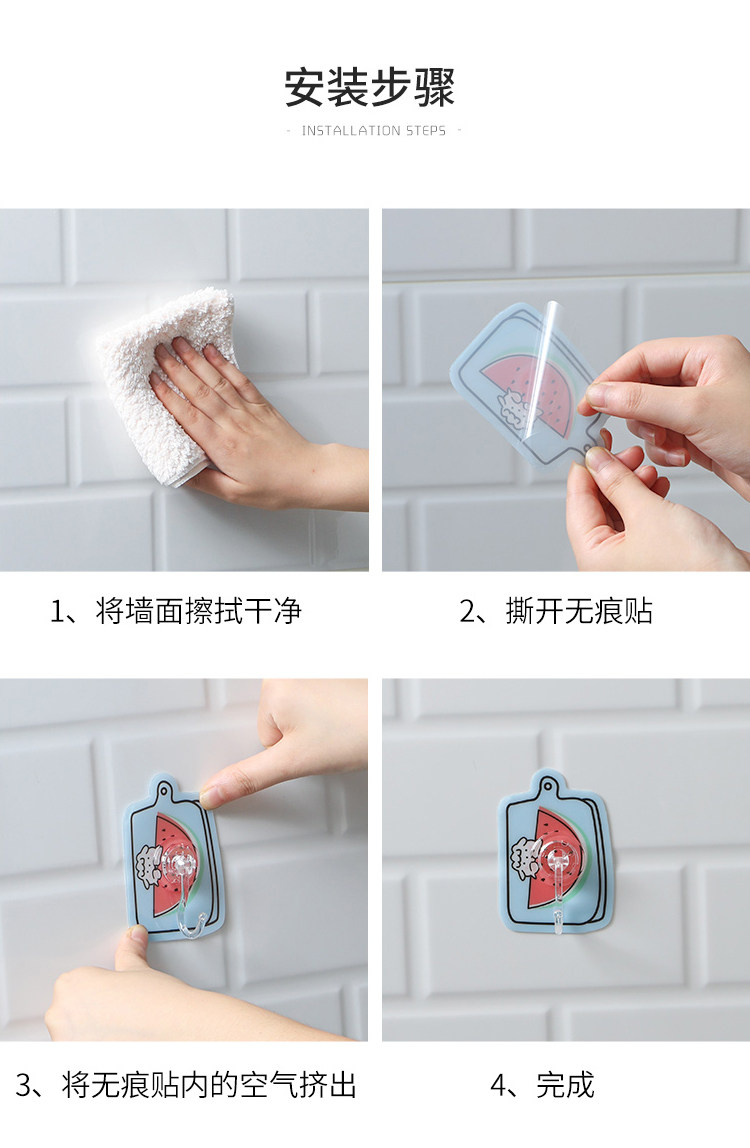 安装步骤

- INSTALLATION STEPS -

1、将墙面擦拭干净

2、撕开无痕贴

3、将无痕贴内的空气挤出

4、完成