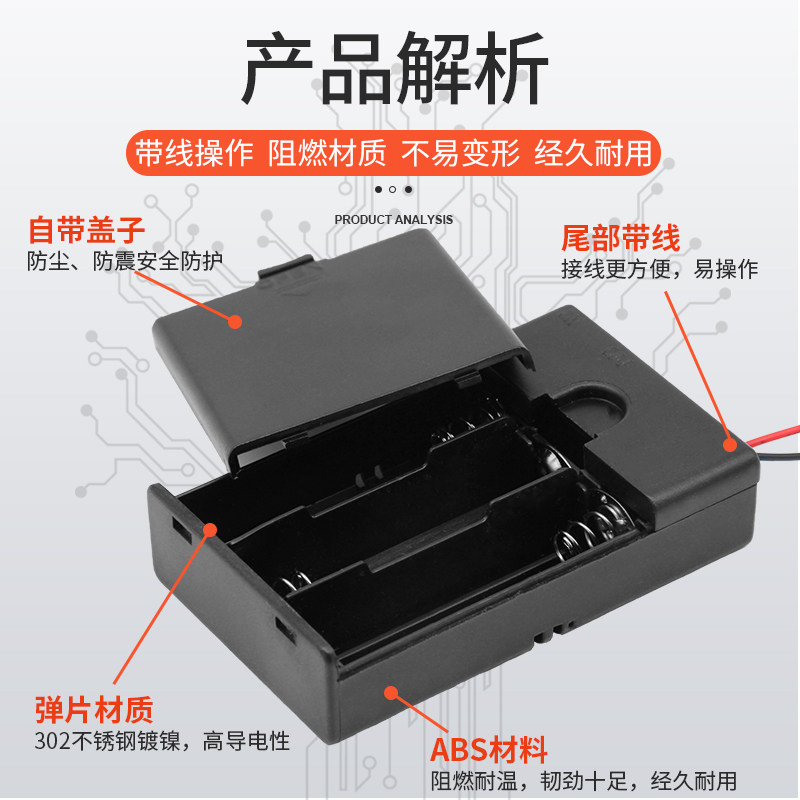 产品解析

带线操作 阻燃材质 不易变形 经久耐用

PRODUCT ANALYSIS

自带盖子
防尘、防震安全防护

尾部带线
接线更方便，易操作

弹片材质
302不锈钢镀镍，高导电性

ABS材料
阻燃耐温，韧劲十足，经久耐用