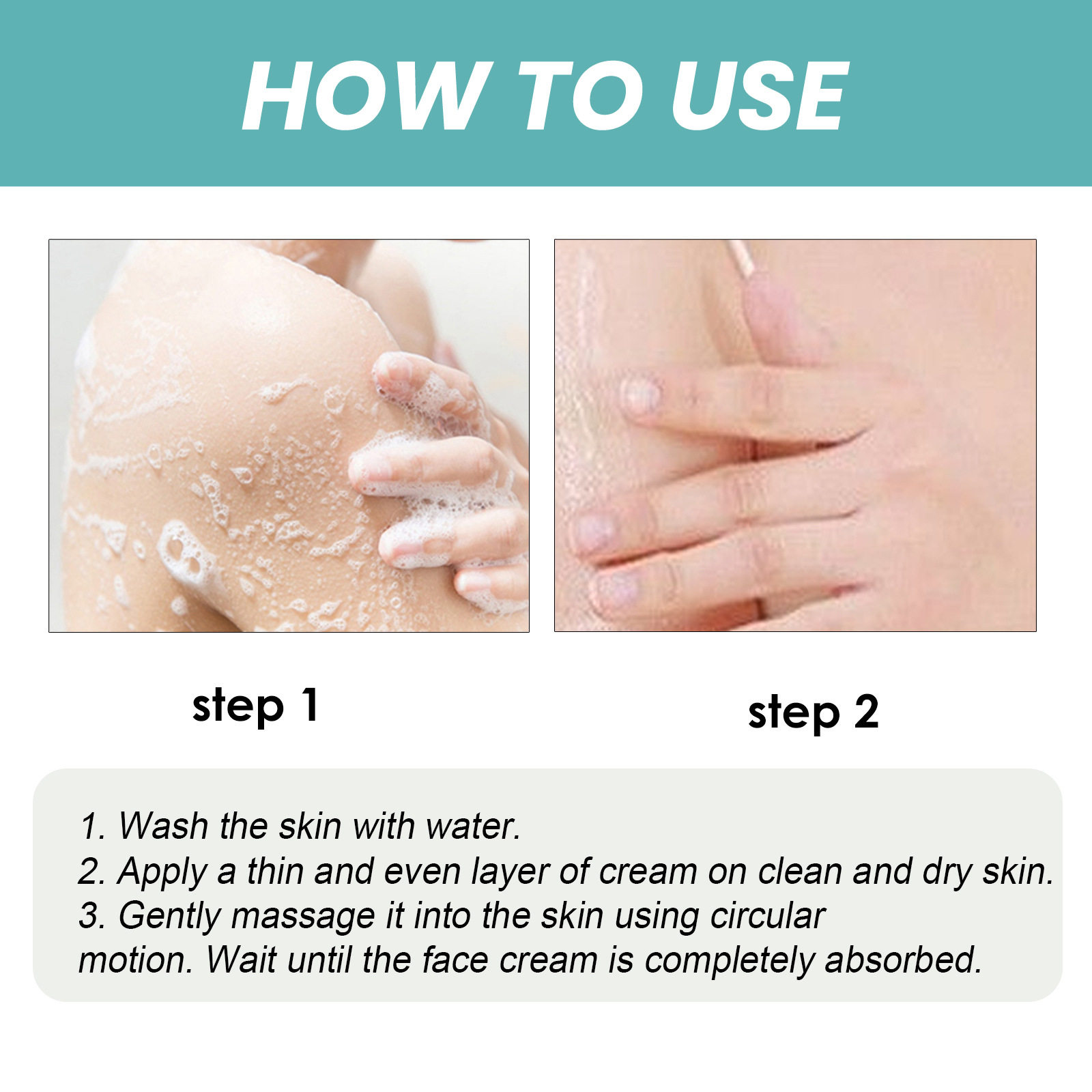 HOW TO USE

step 1

step 2

1. Wash the skin with water.
2. Apply a thin and even layer of cream on clean and dry skin.
3. Gently massage it into the skin using circular motion. Wait until the face cream is completely absorbed.