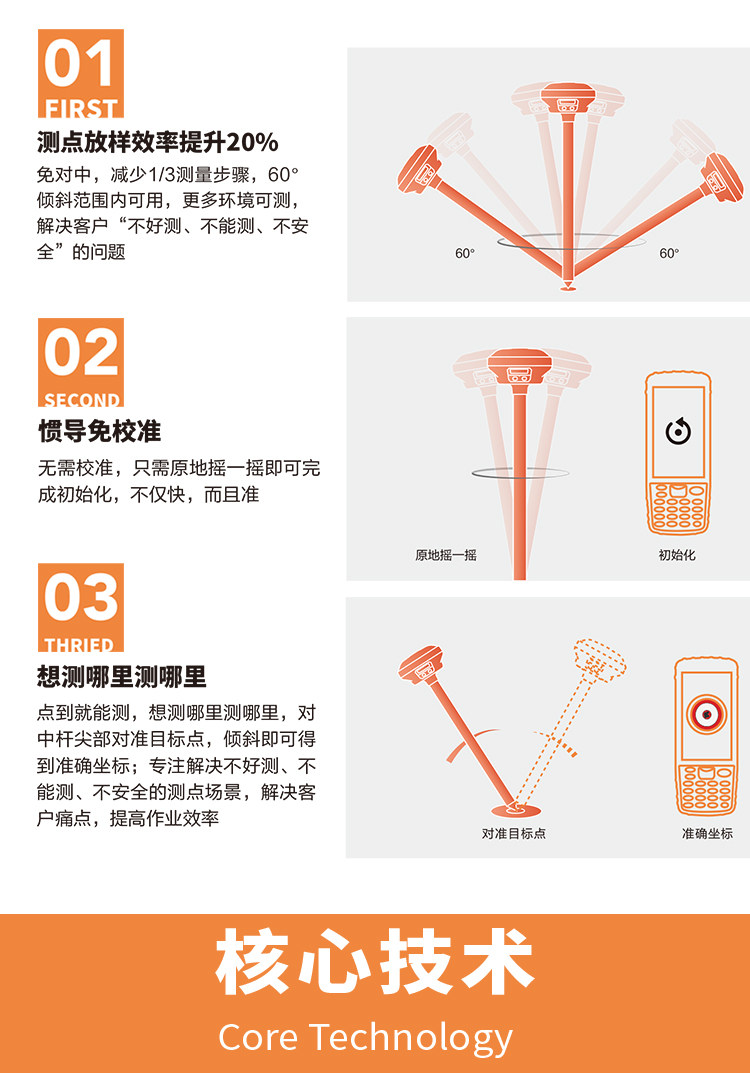 01
FIRST
测点放样效率提升20%
免对中，减少1/3测量步骤，60°倾斜范围内可用，更多环境可测，解决客户“不好测、不能测、不安全”的问题

60°
60°

02
SECOND
惯导免校准
无需校准，只需原地摇一摇即可完成初始化，不仅快，而且准

原地摇一摇
初始化

03
THRIED
想测哪里测哪里
点到就能测，想测哪里测哪里，对中杆尖部对准目标点，倾斜即可得到准确坐标；专注解决不好测、不能测、不安全的测点场景，解决客户痛点，提高作业效率

对准目标点
准确坐标

核心技术
Core Technology