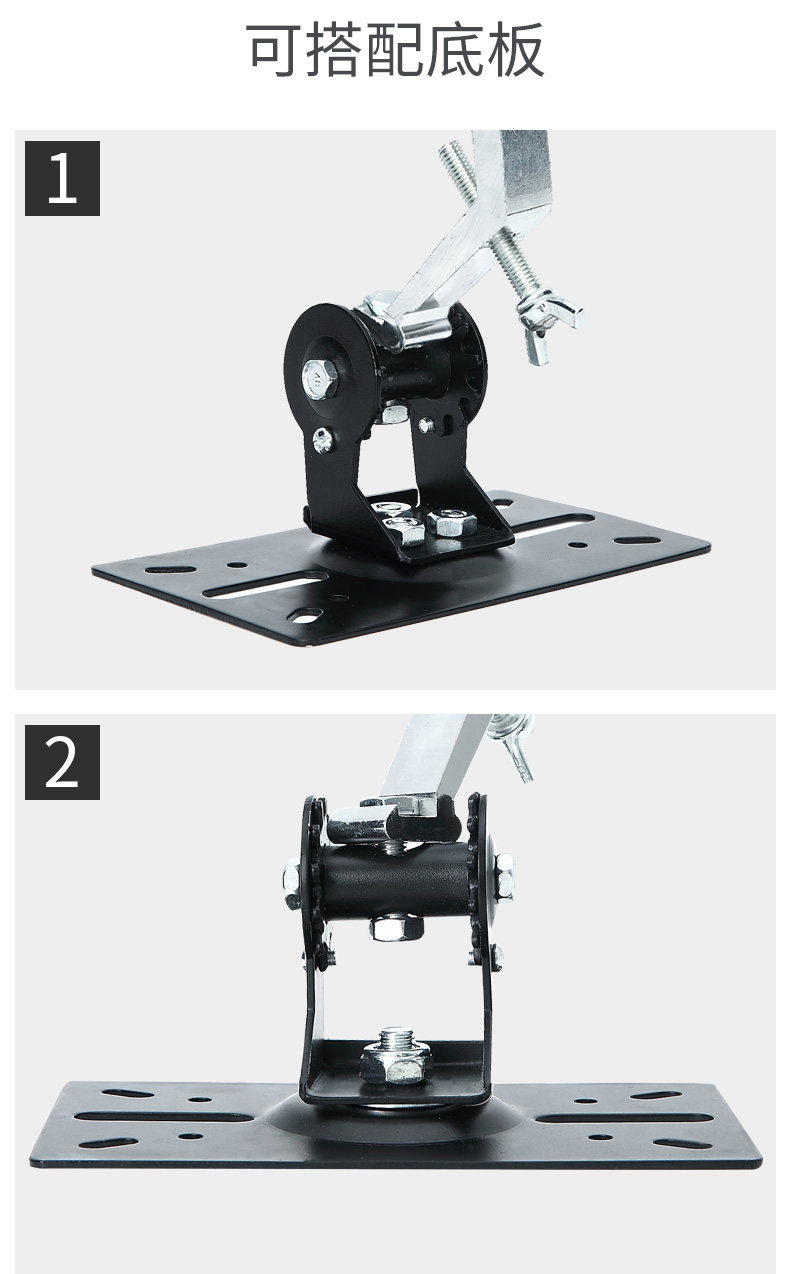 可搭配底板

1

2