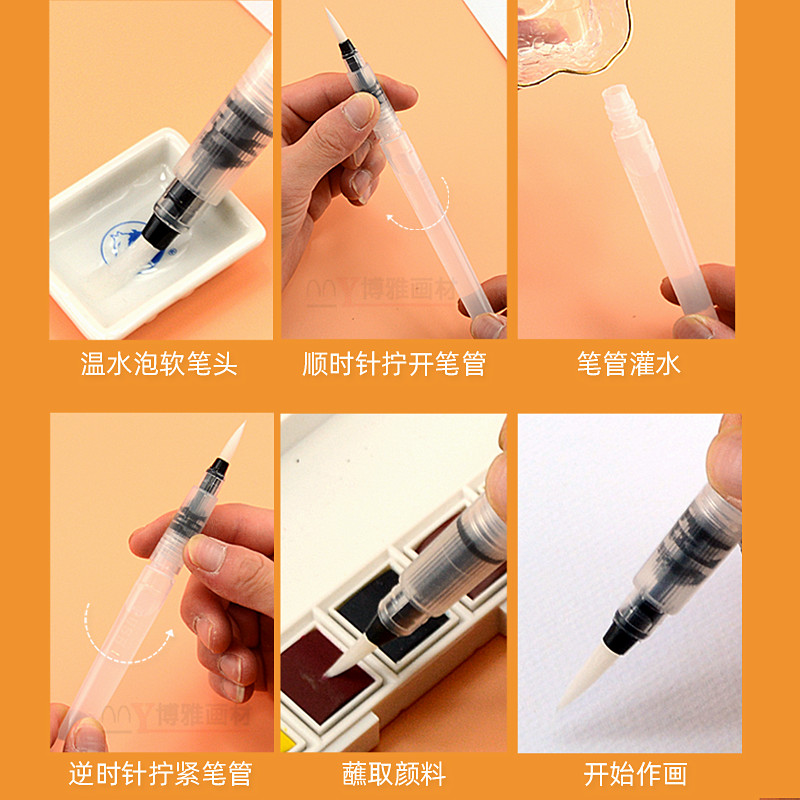 温水泡软笔头

博雅画材

顺时针拧开笔管

笔管灌水

博雅画材

逆时针拧紧笔管

蘸取颜料

开始作画