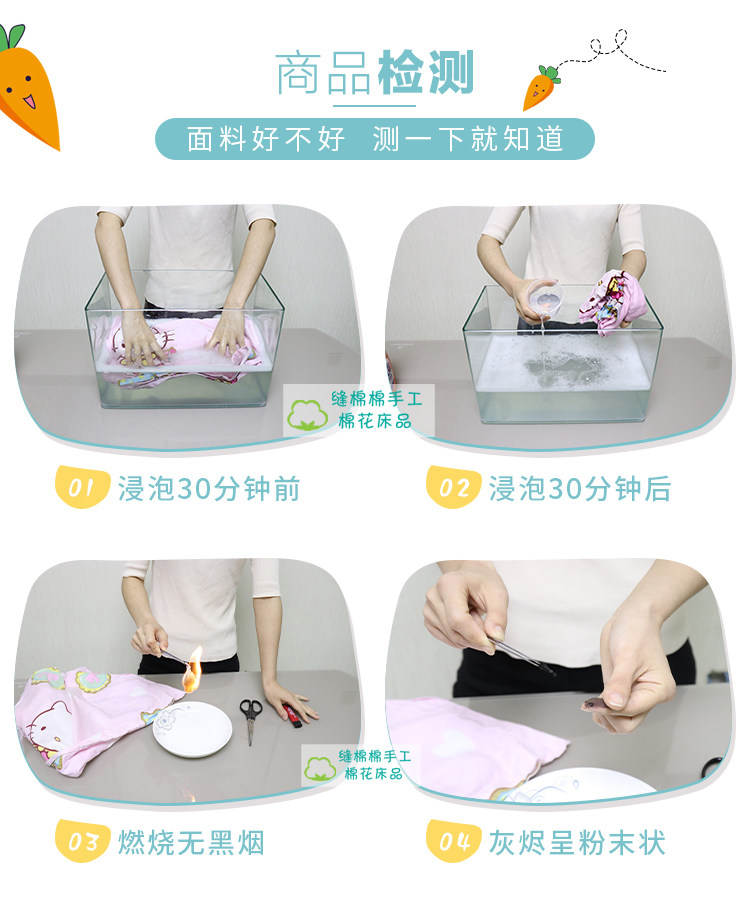 商品检测

面料好不好 测一下就知道

缝棉棉手工
棉花床品

01 浸泡30分钟前

02 浸泡30分钟后

缝棉棉手工
棉花床品

03 燃烧无黑烟

04 灰烬呈粉末状