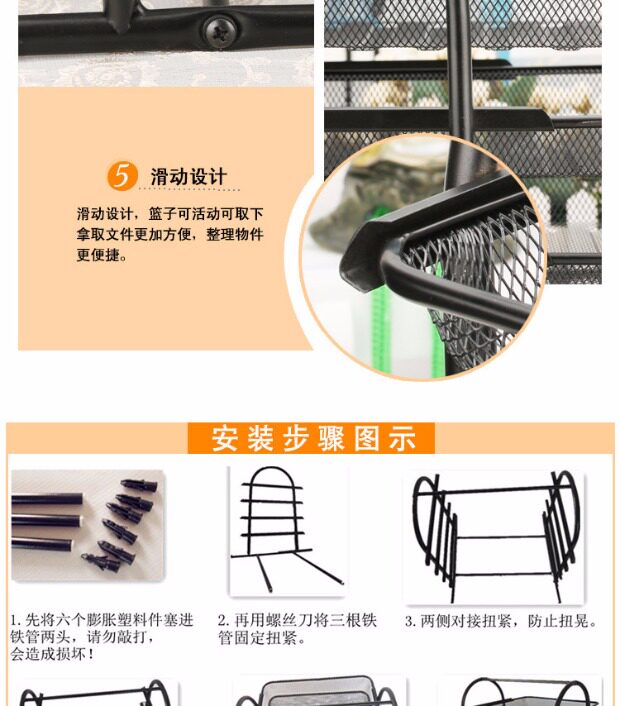 5 滑动设计

滑动设计，篮子可活动可取下拿取文件更加方便，整理物件更便捷。

安装步骤图示

1. 先将六个膨胀塑料件塞进铁管两头，请勿敲打，会造成损坏！

2. 再用螺丝刀将三根铁管固定扭紧。

3. 两侧对接扭紧，防止扭晃。