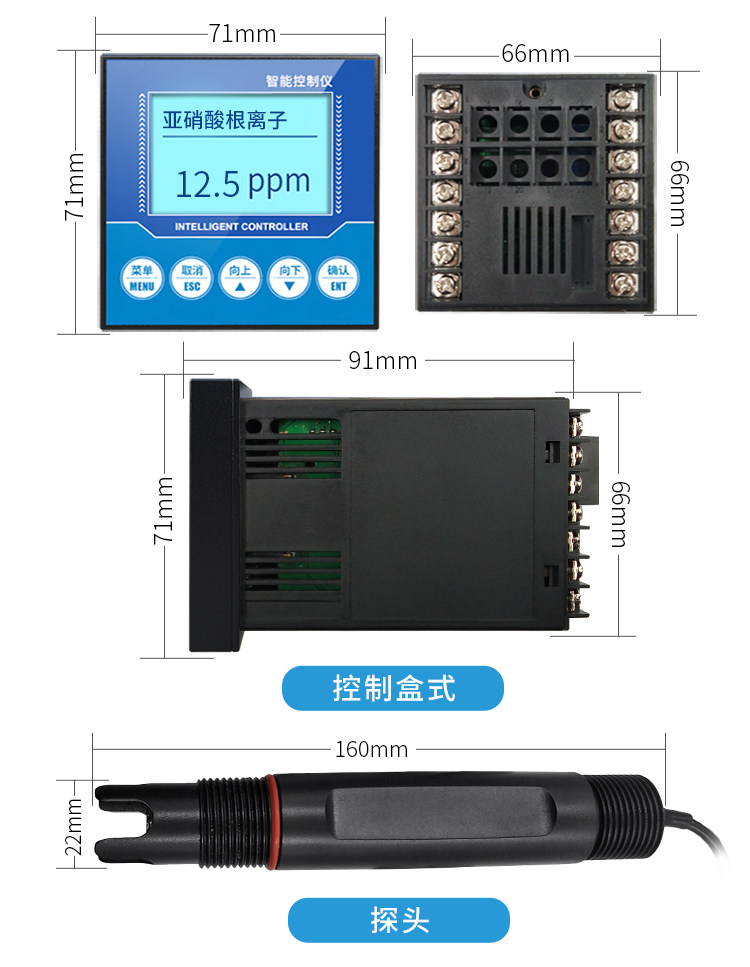 71mm

71mm

智能控制仪

亚硝酸根离子

12.5 ppm

INTELLIGENT CONTROLLER

菜单 MENU

取消 ESC

向上 ▲

向下 ▼

确认 ENT

66mm

66mm

91mm

71mm

66mm

控制盒式

160mm

22mm

探头