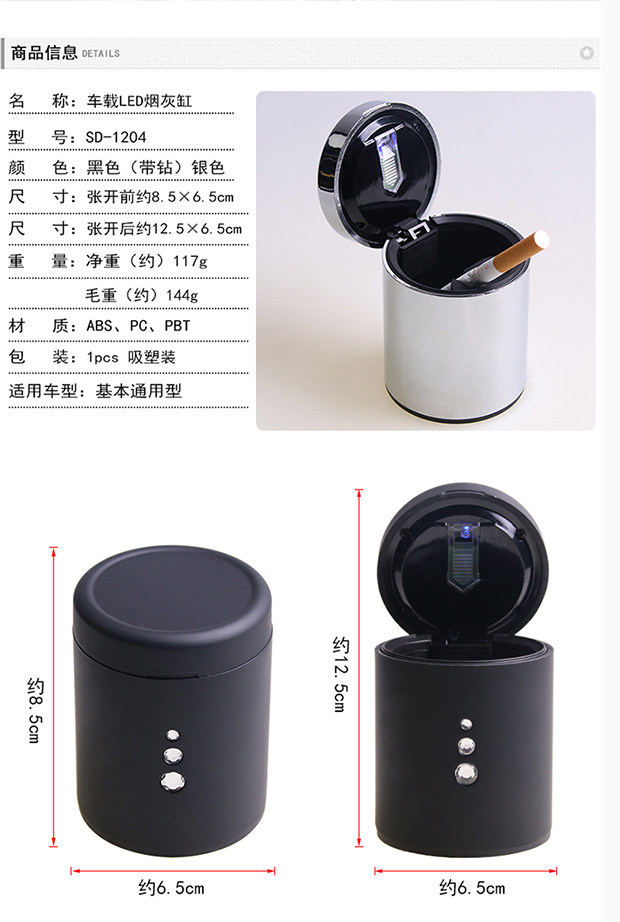 商品信息 DETAILS

名　称：车载LED烟灰缸
型　号：SD-1204
颜　色：黑色（带钻）银色
尺　寸：张开前约8.5×6.5cm
尺　寸：张开后约12.5×6.5cm
重　量：净重（约）117g
毛重（约）144g
材　质：ABS、PC、PBT
包　装：1pcs 吸塑装
适用车型：基本通用型

约8.5cm
约6.5cm
约12.5cm
约6.5cm