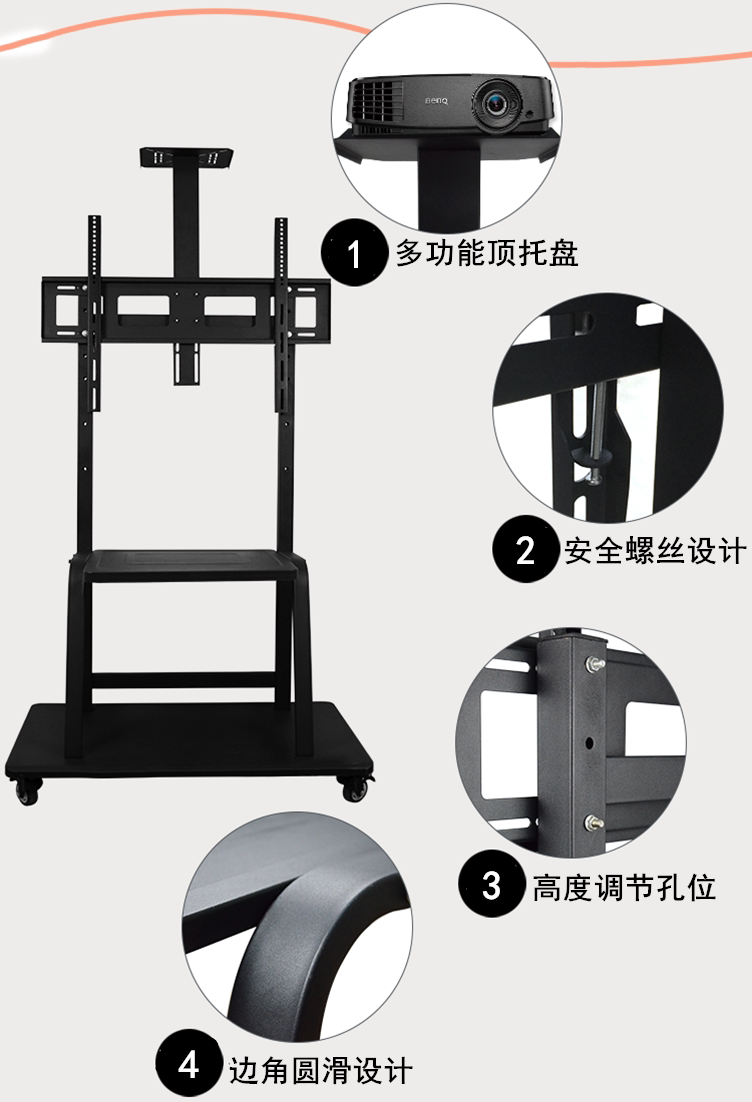 BenQ

1 多功能顶托盘

2 安全螺丝设计

3 高度调节孔位

4 边角圆滑设计