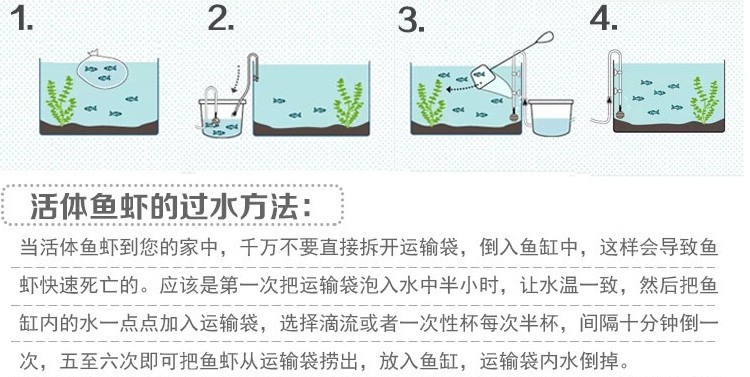 1.

2.

3.

4.

活体鱼虾的过水方法：

当活体鱼虾到您的家中，千万不要直接拆开运输袋，倒入鱼缸中，这样会导致鱼虾快速死亡的。应该是第一次把运输袋泡入水中半小时，让水温一致，然后把鱼缸内的水一点点加入运输袋，选择滴流或者一次性杯每次半杯，间隔十分钟倒一次，五至六次即可把鱼虾从运输袋捞出，放入鱼缸，运输袋内水倒掉。