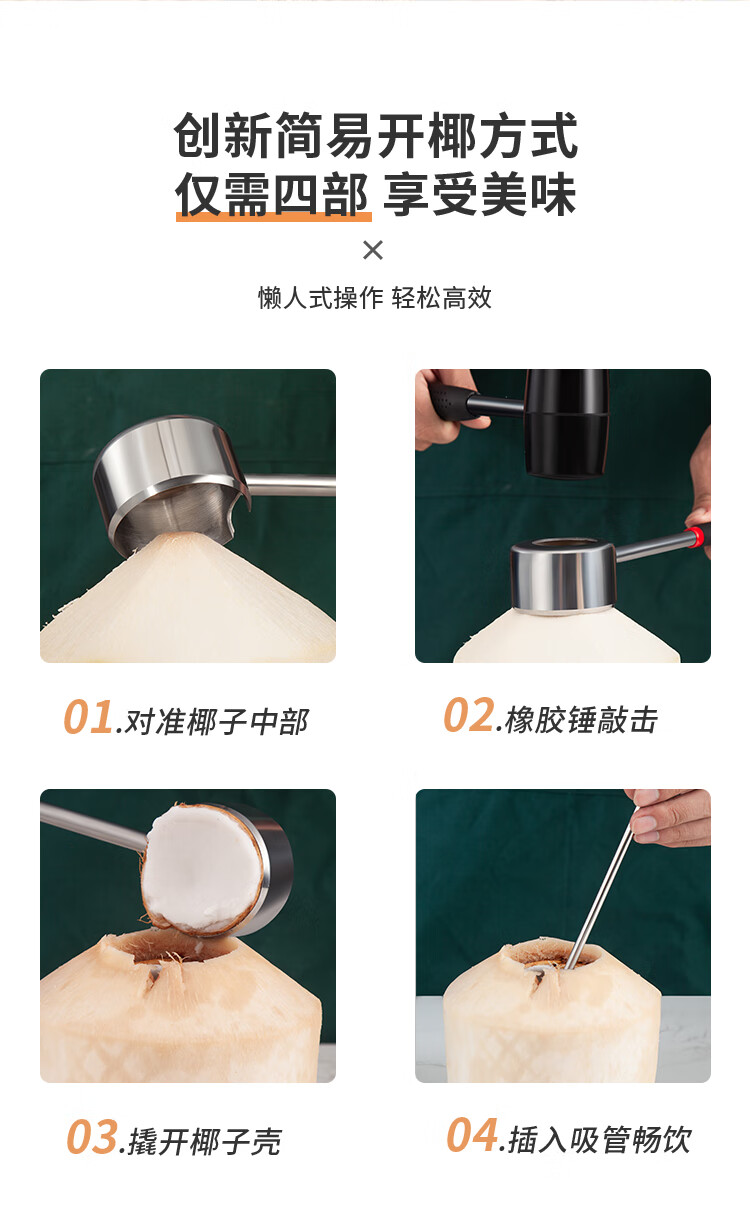 创新简易开椰方式
仅需四部 享受美味
×
懒人式操作 轻松高效

01.对准椰子中部

02.橡胶锤敲击

03.撬开椰子壳

04.插入吸管畅饮