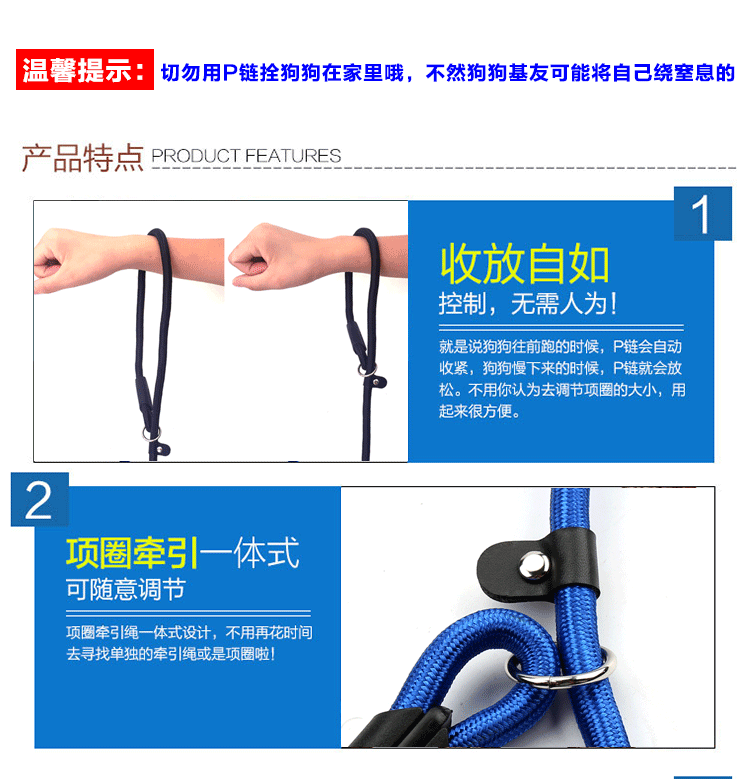 温馨提示：切勿用P链拴狗狗在家里哦，不然狗狗基友可能将自己绕窒息的

产品特点 PRODUCT FEATURES

1

收放自如

控制，无需人为！

就是说狗狗往前跑的时候，P链会自动收紧，狗狗慢下来的时候，P链就会放松。不用你认为去调节项圈的大小，用起来很方便。

2

项圈牵引一体式

可随意调节

项圈牵引绳一体式设计，不用再花时间去寻找单独的牵引绳或是项圈啦！