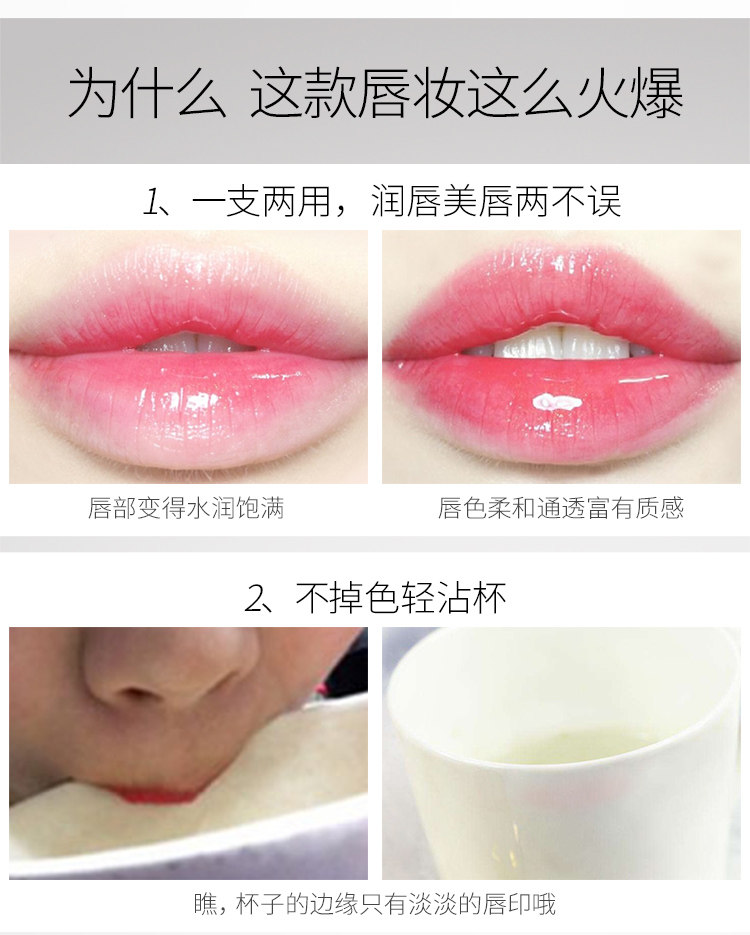 为什么 这款唇妆这么火爆

1、一支两用，润唇美唇两不误

唇部变得水润饱满

唇色柔和通透富有质感

2、不掉色轻沾杯

瞧，杯子的边缘只有淡淡的唇印哦