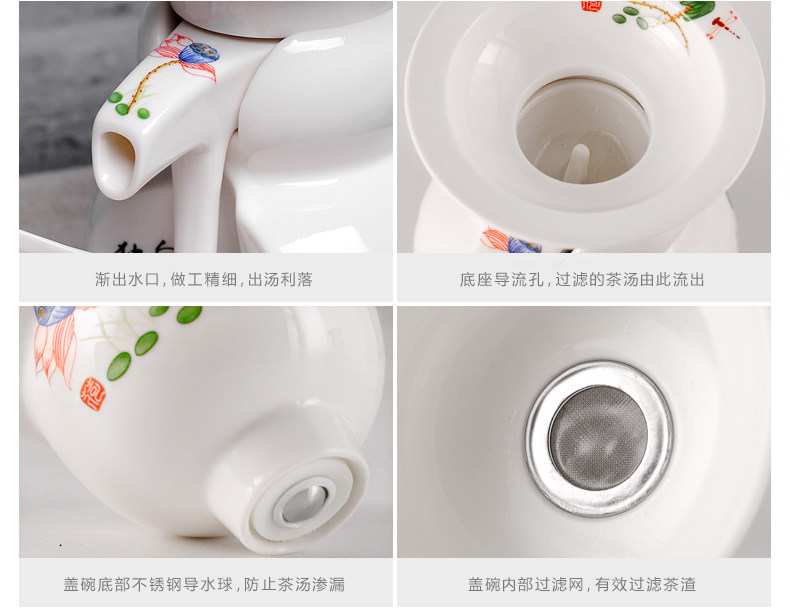 渐出水口，做工精细，出汤利落

底座导流孔，过滤的茶汤由此流出

盖碗底部不锈钢导水球，防止茶汤渗漏

盖碗内部过滤网，有效过滤茶渣