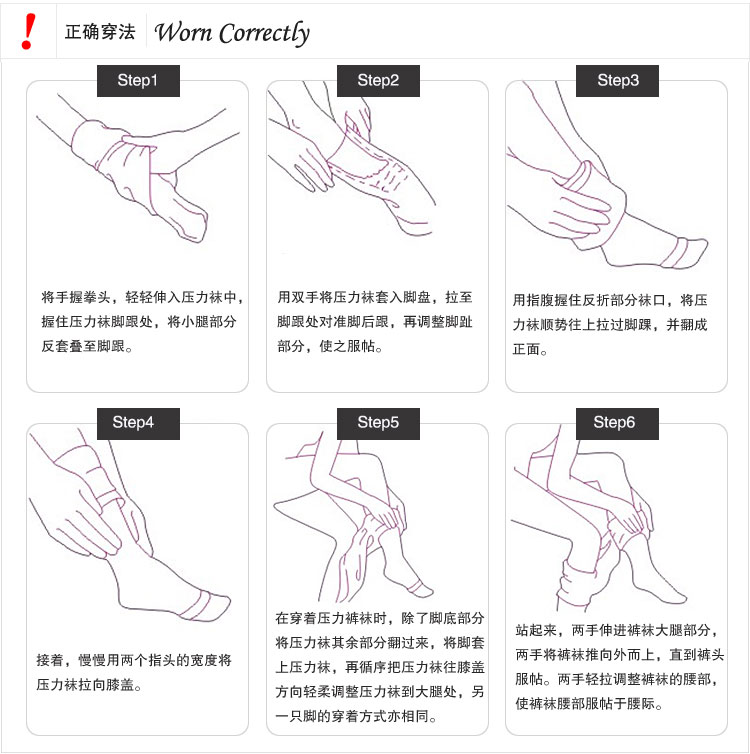 ! 正确穿法 Worn Correctly

Step1

将手握拳头，轻轻伸入压力袜中，握住压力袜脚跟处，将小腿部分反套叠至脚跟。

Step2

用双手将压力袜套入脚盘，拉至脚跟处对准脚后跟，再调整脚趾部分，使之服帖。

Step3

用指腹握住反折部分袜口，将压力袜顺势往上拉过脚踝，并翻成正面。

Step4

接着，慢慢用两个指头的宽度将压力袜拉向膝盖。

Step5

在穿着压力裤袜时，除了脚底部分将压力袜其余部分翻过来，将脚套上压力袜，再循序把压力袜往膝盖方向轻柔调整压力袜到大腿处，另一只脚的穿着方式亦相同。

Step6

站起来，两手伸进裤袜大腿部分，两手将裤袜推向外而上，直到裤头服帖。两手轻拉调整裤袜的腰部，使裤袜腰部服帖于腰际。