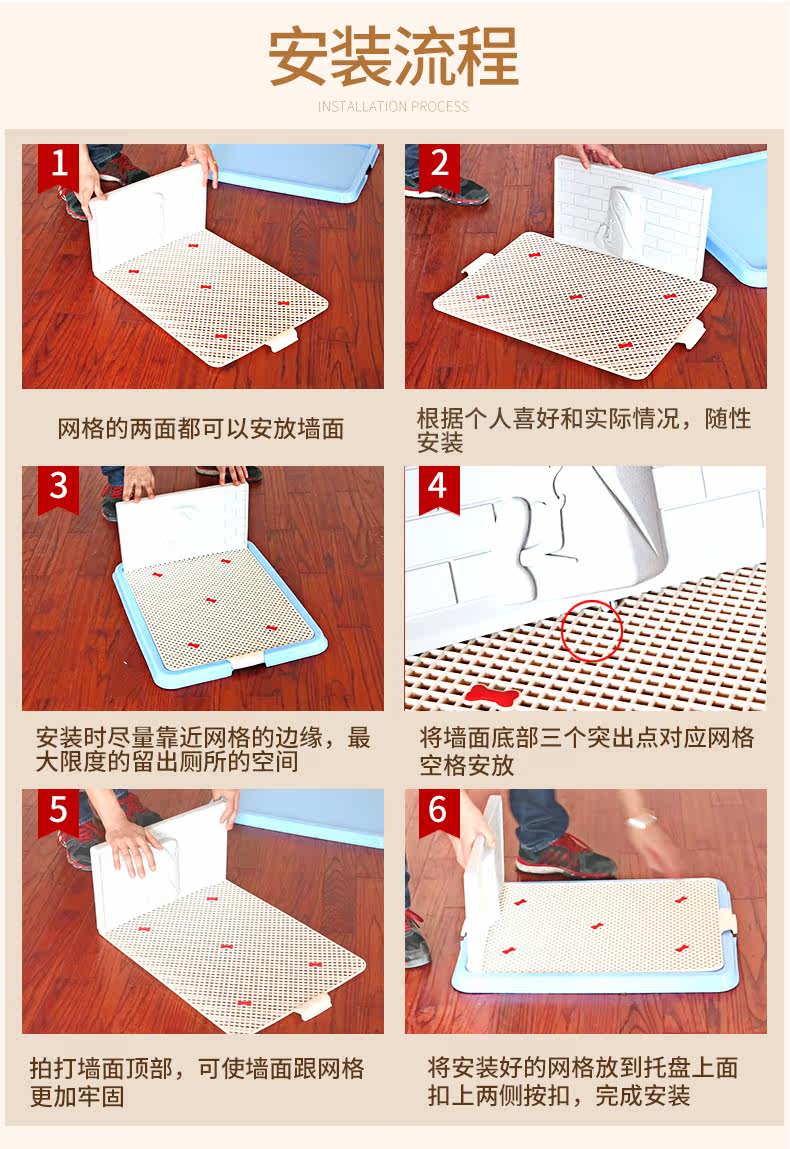 安装流程

INSTALLATION PROCESS

1

网格的两面都可以安放墙面

2

根据个人喜好和实际情况，随性安装

3

安装时尽量靠近网格的边缘，最大限度的留出厕所的空间

4

将墙面底部三个突出点对应网格空格安放

5

拍打墙面顶部，可使墙面跟网格更加牢固

6

将安装好的网格放到托盘上面扣上两侧按扣，完成安装