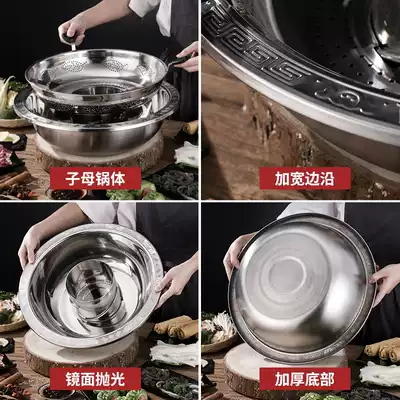 子母锅体

加宽边沿

镜面抛光

加厚底部