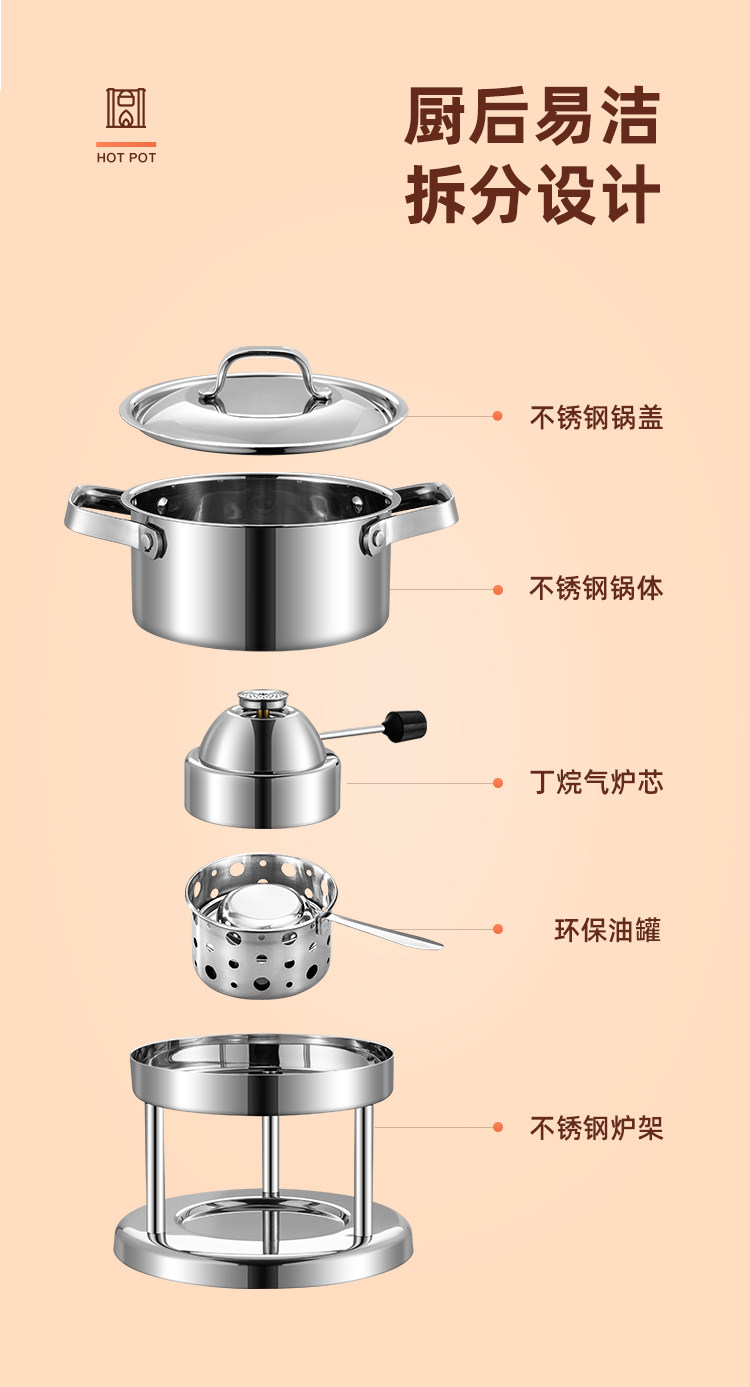 HOT POT

厨后易洁
拆分设计

不锈钢锅盖

不锈钢锅体

丁烷气炉芯

环保油罐

不锈钢炉架