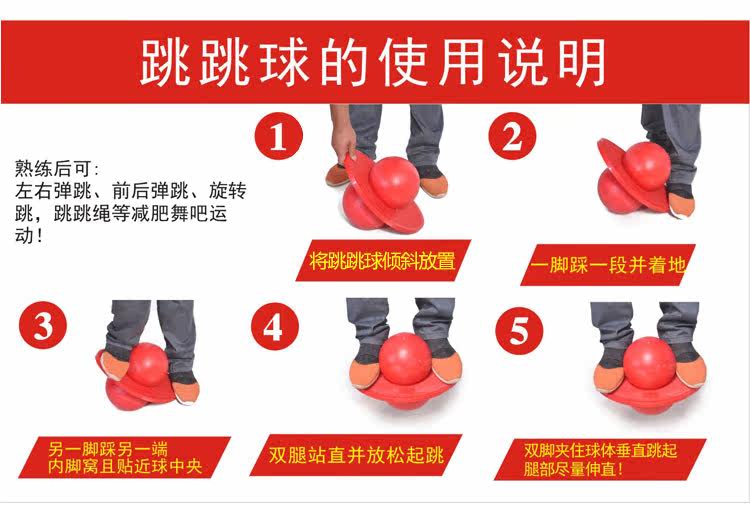 跳跳球的使用说明

熟练后可：
左右弹跳、前后弹跳、旋转跳，跳跳绳等减肥舞吧运动！

1

将跳跳球倾斜放置

2

一脚踩一段并着地

3

另一脚踩另一端
内脚窝且贴近球中央

4

双腿站直并放松起跳

5

双脚夹住球体垂直跳起
腿部尽量伸直！