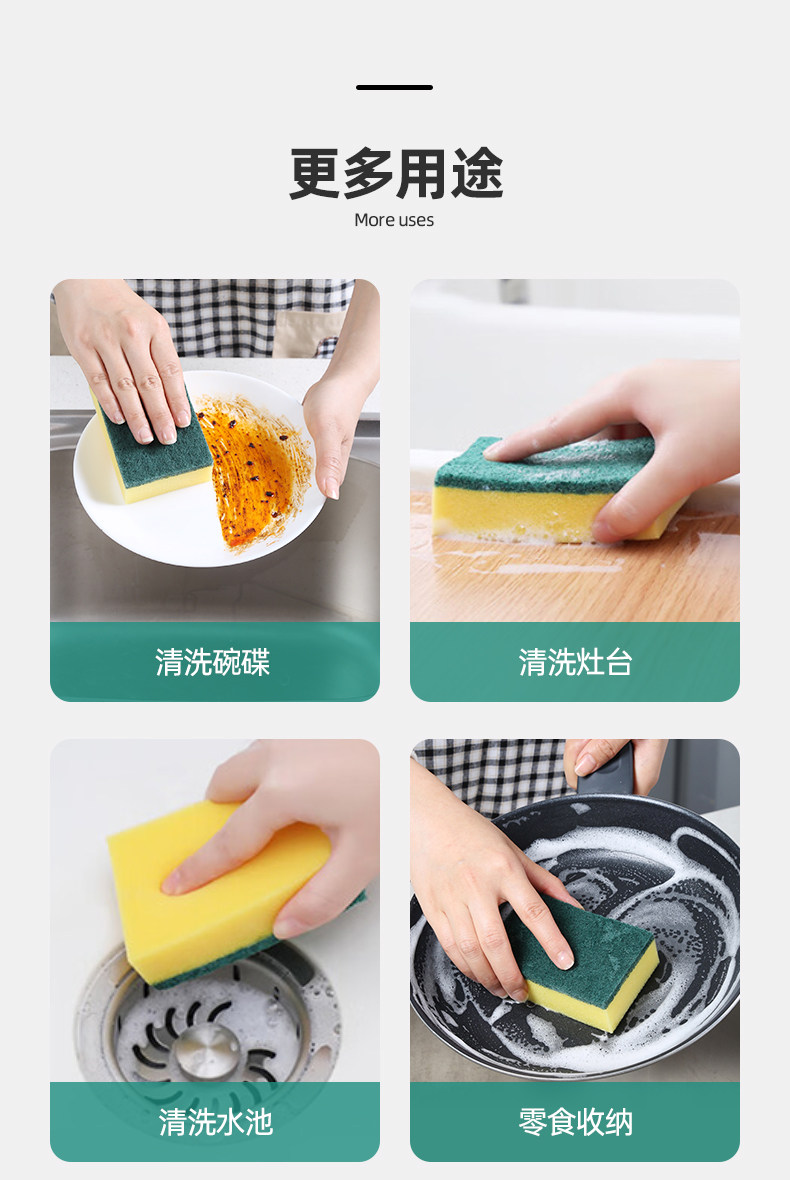 更多用途
More uses

清洗碗碟

清洗灶台

清洗水池

零食收纳